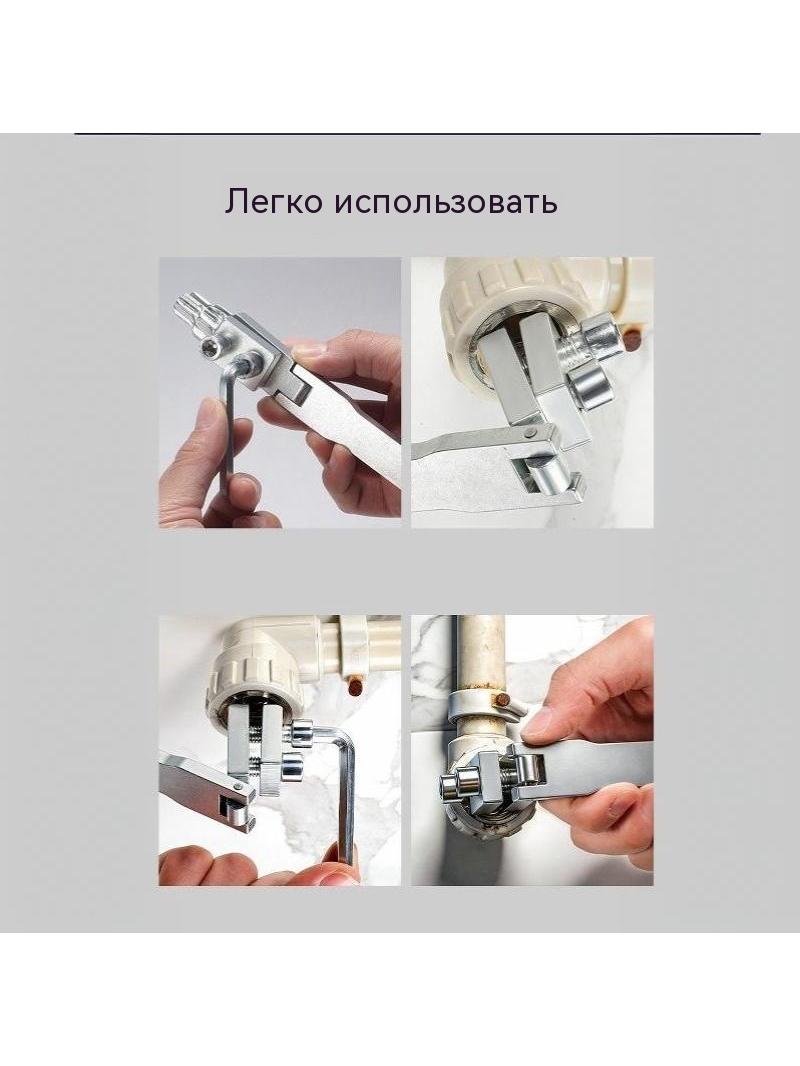 Легко использовать