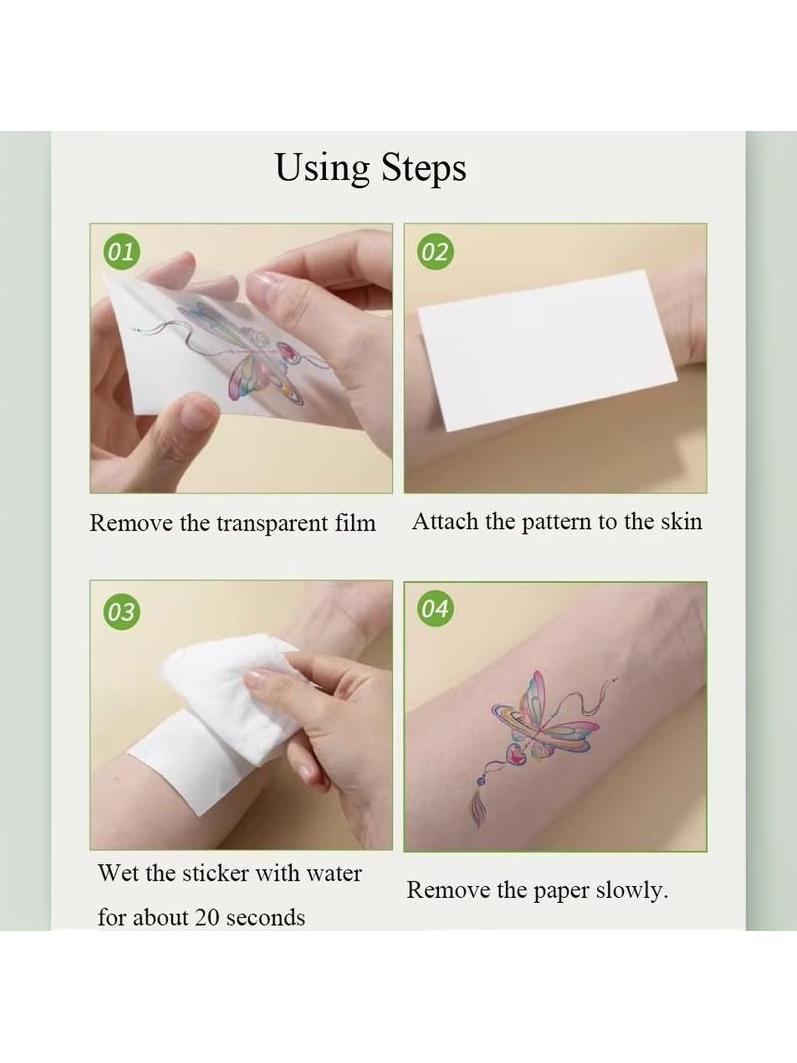 Using Steps

01

Remove the transparent film

02

Attach the pattern to the skin

03

Wet the sticker with water for about 20 seconds

04

Remove the paper slowly.