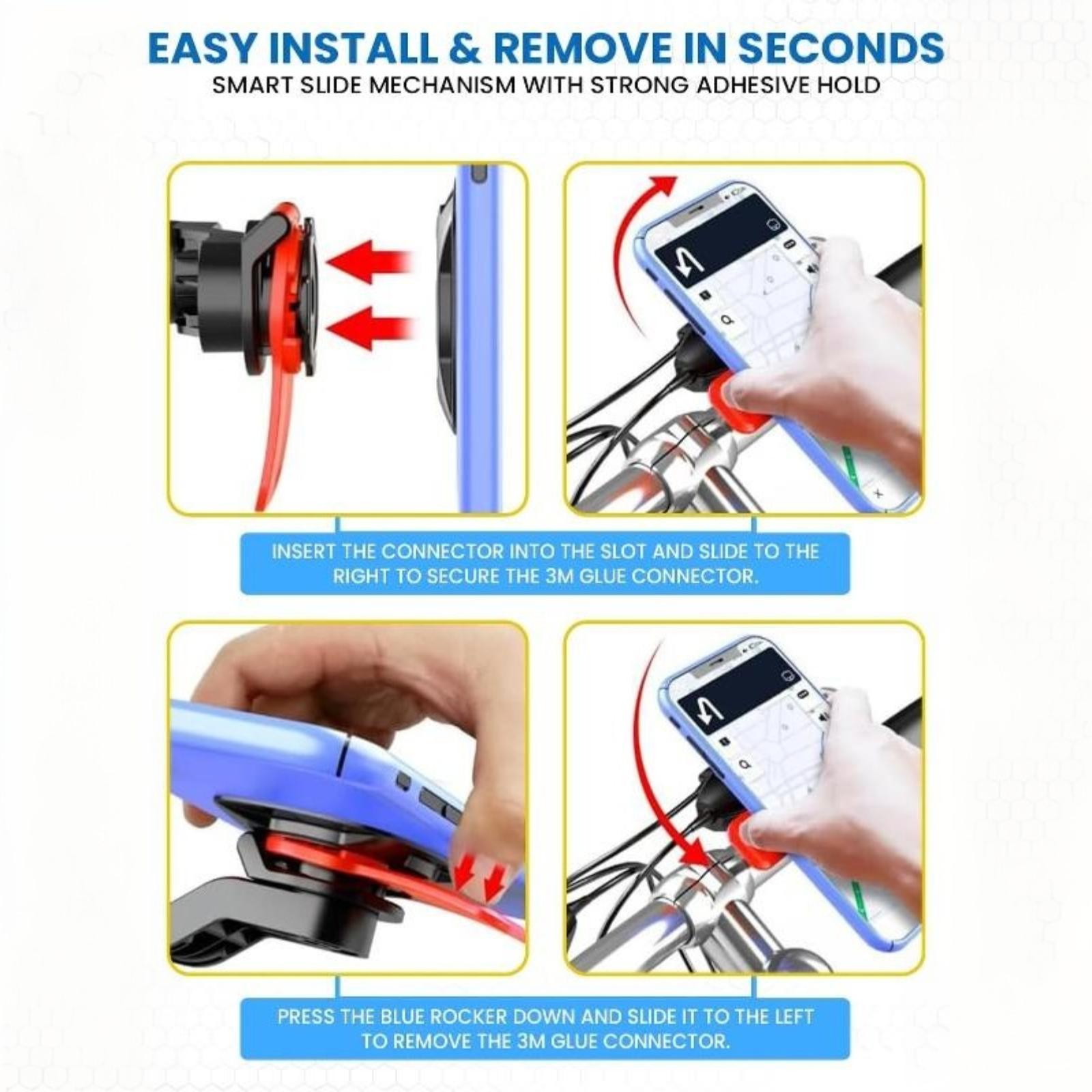 EASY INSTALL & REMOVE IN SECONDS
SMART SLIDE MECHANISM WITH STRONG ADHESIVE HOLD

INSERT THE CONNECTOR INTO THE SLOT AND SLIDE TO THE RIGHT TO SECURE THE 3M GLUE CONNECTOR.

PRESS THE BLUE ROCKER DOWN AND SLIDE IT TO THE LEFT TO REMOVE THE 3M GLUE CONNECTOR.