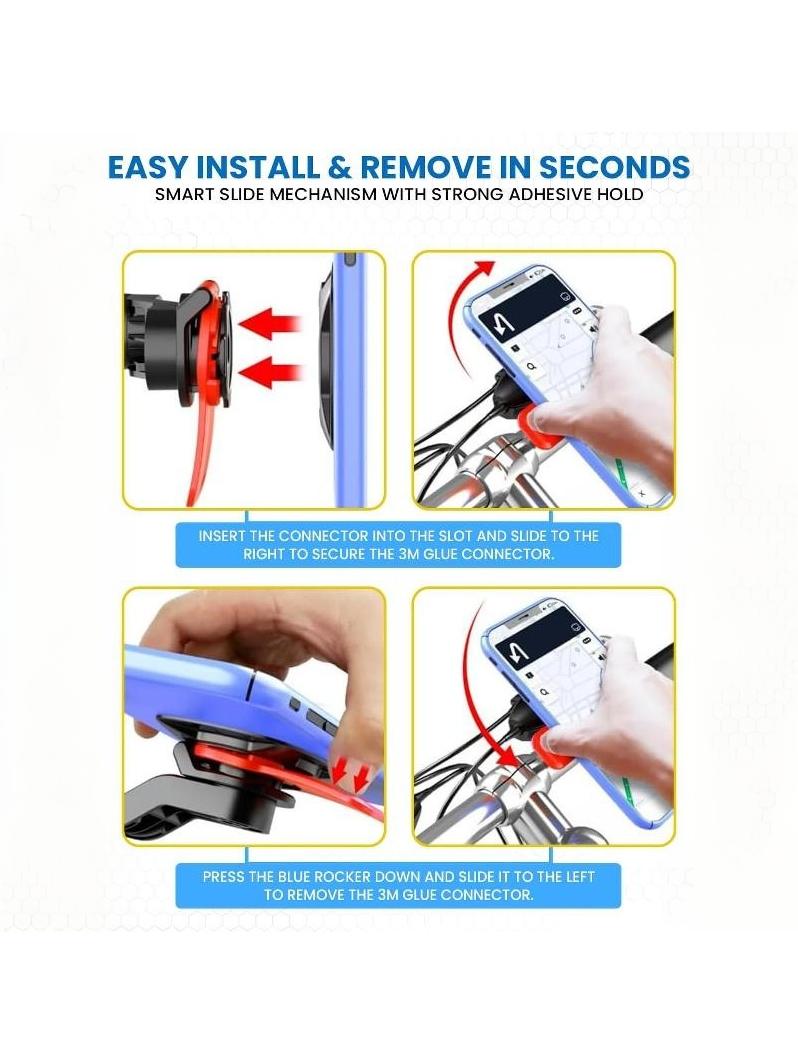 EASY INSTALL & REMOVE IN SECONDS
SMART SLIDE MECHANISM WITH STRONG ADHESIVE HOLD

INSERT THE CONNECTOR INTO THE SLOT AND SLIDE TO THE RIGHT TO SECURE THE 3M GLUE CONNECTOR.

PRESS THE BLUE ROCKER DOWN AND SLIDE IT TO THE LEFT TO REMOVE THE 3M GLUE CONNECTOR.