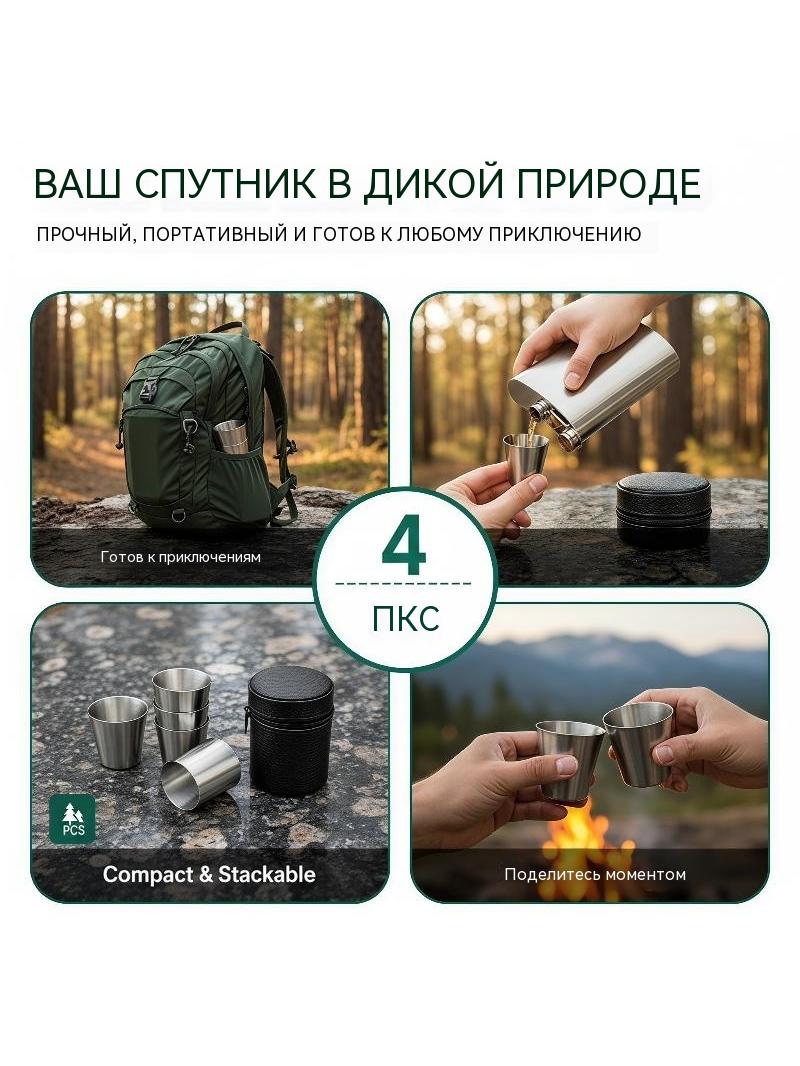 ВАШ СПУТНИК В ДИКОЙ ПРИРОДЕ

ПРОЧНЫЙ, ПОРТАТИВНЫЙ И ГОТОВ К ЛЮБОМУ ПРИКЛЮЧЕНИЮ

Готов к приключениям

4

ПКС

PCS

Compact & Stackable

Поделитесь моментом