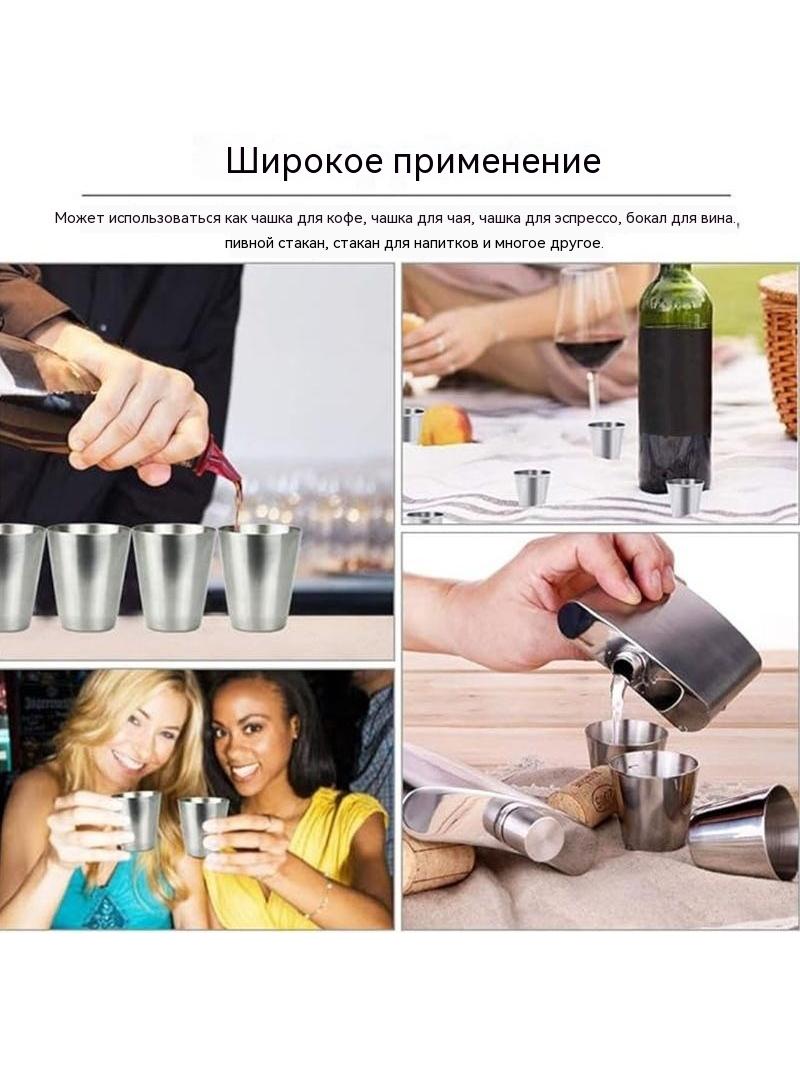 Широкое применение

Может использоваться как чашка для кофе, чашка для чая, чашка для эспрессо, бокал для вина, пивной стакан, стакан для напитков и многое другое.