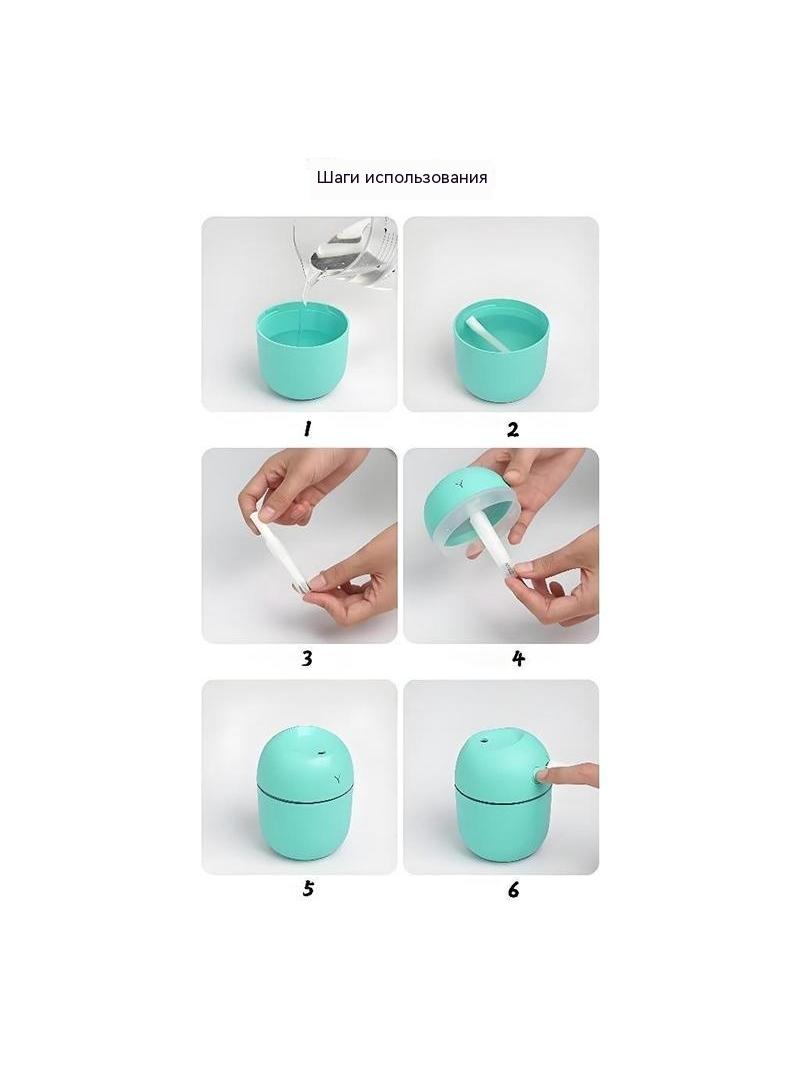 Шаги использования

1

2

3

4

5

6