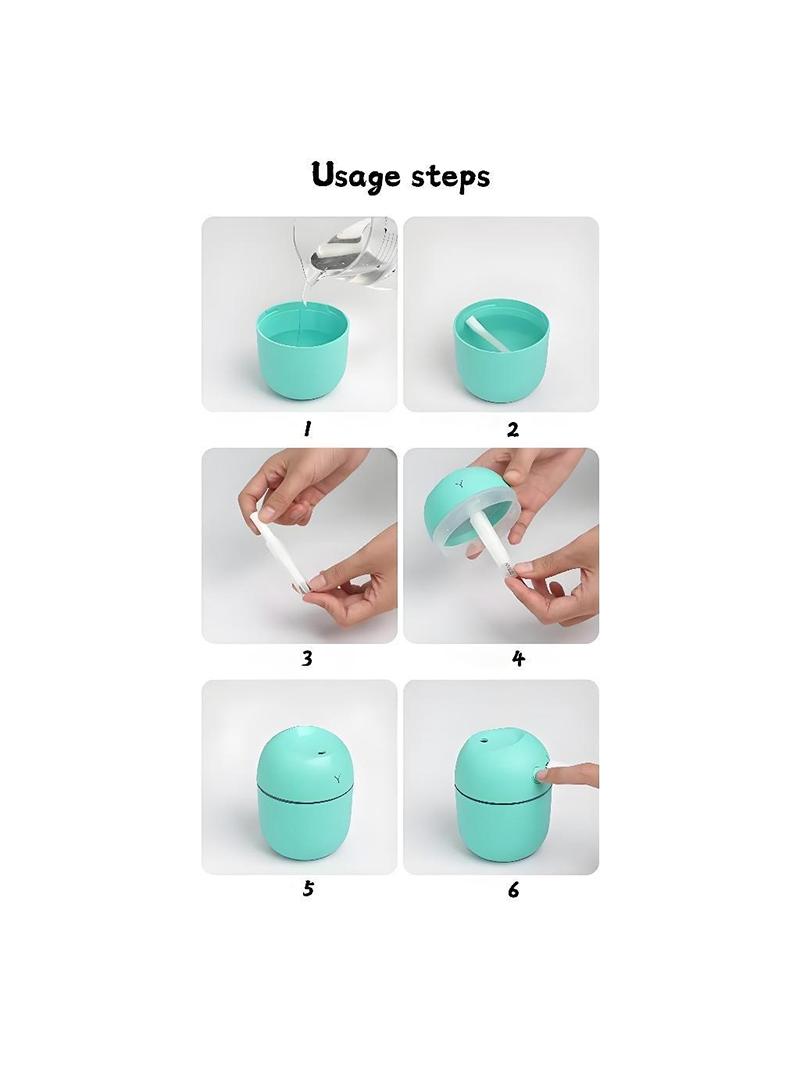 Usage steps

1

2

3

4

5

6