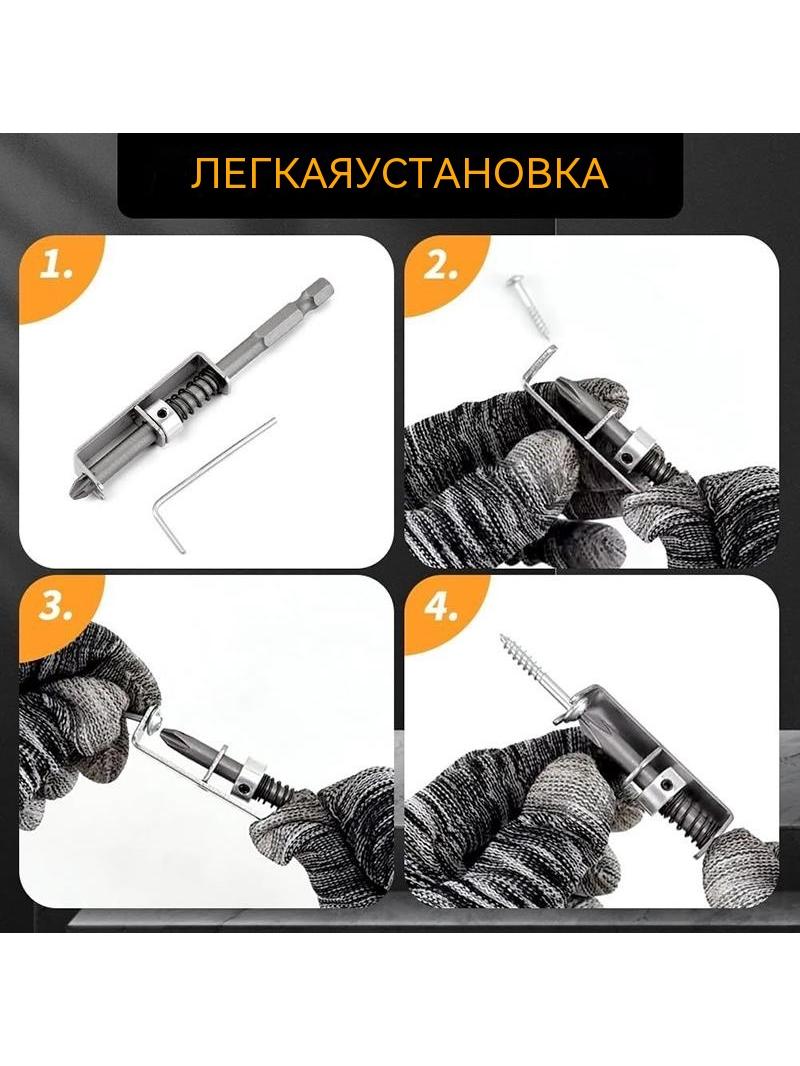 ЛЕГКАЯУСТАНОВКА

1.

2.

3.

4.