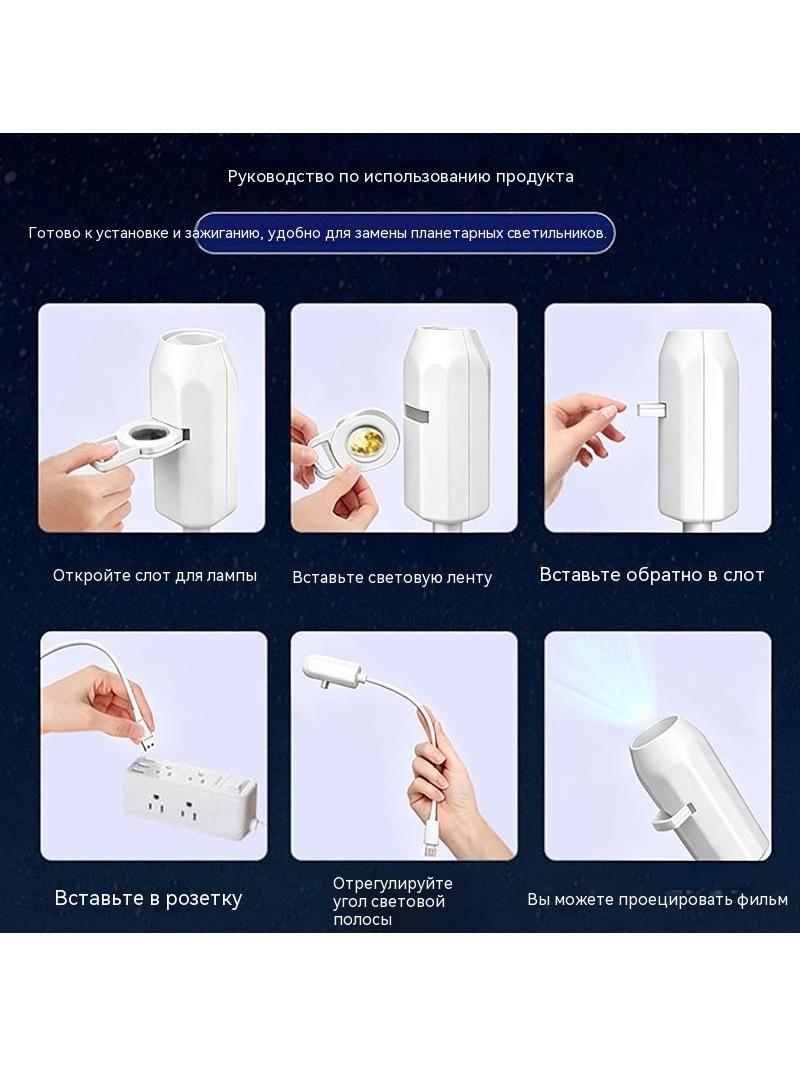 Руководство по использованию продукта

Готово к установке и зажиганию, удобно для замены планетарных светильников.

Откройте слот для лампы

Вставьте световую ленту

Вставьте обратно в слот

Вставьте в розетку

Отрегулируйте угол световой полосы

Вы можете проецировать фильм