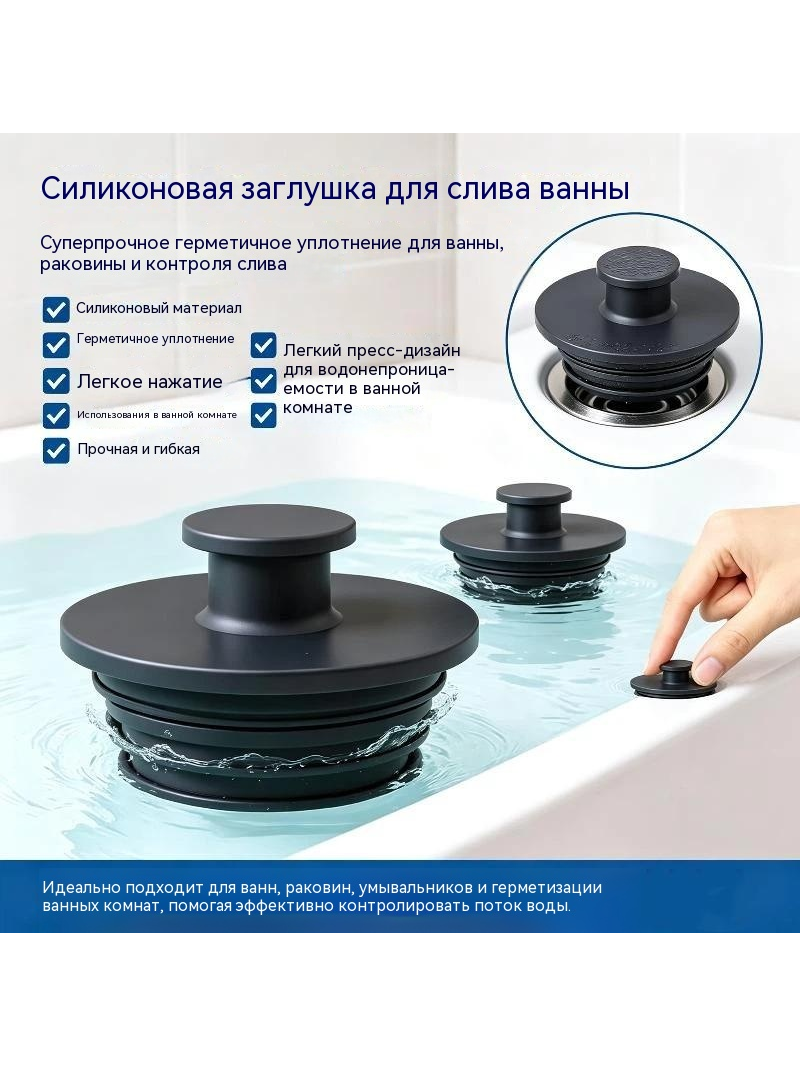 Силиконовая заглушка для слива ванны

Суперпрочное герметичное уплотнение для ванны, раковины и контроля слива

Силиконовый материал

Герметичное уплотнение

Легкое нажатие

Использования в ванной комнате

Прочная и гибкая

Легкий пресс-дизайн для водонепроницаемости в ванной комнате

Идеально подходит для ванн, раковин, умывальников и герметизации ванных комнат, помогая эффективно контролировать поток воды.