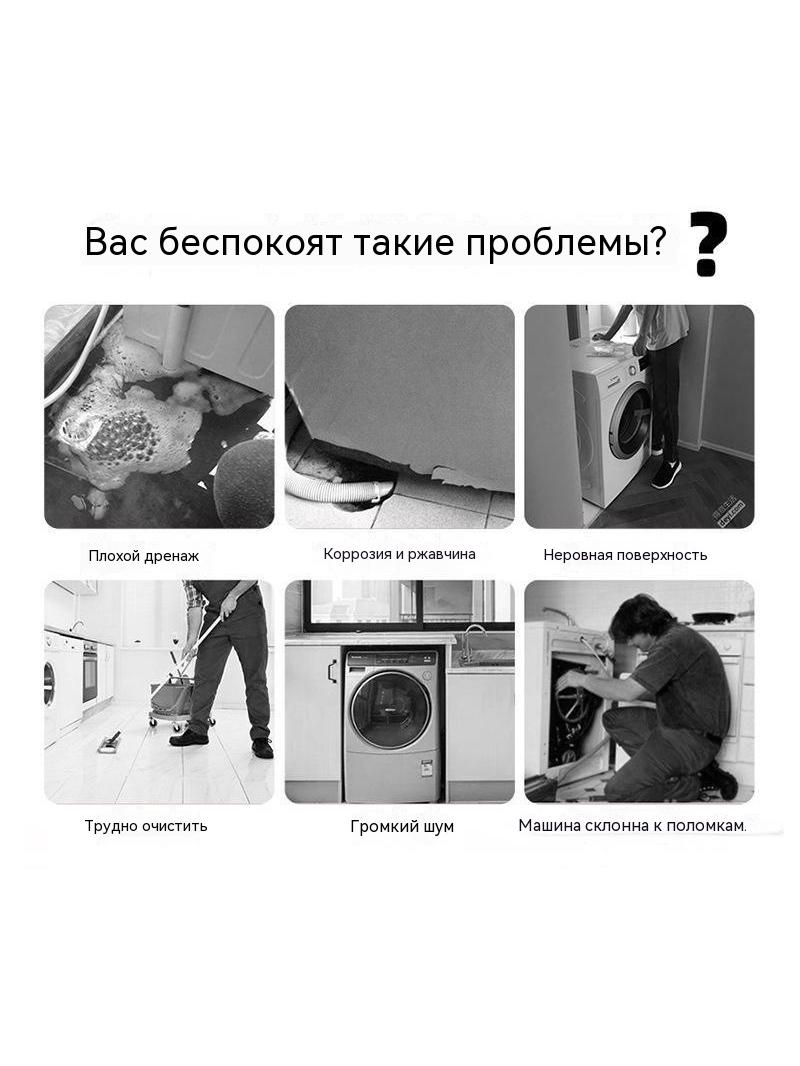 Вас беспокоят такие проблемы? ?

Плохой дренаж

Коррозия и ржавчина

Неровная поверхность

Трудно очистить

Громкий шум

Машина склонна к поломкам.