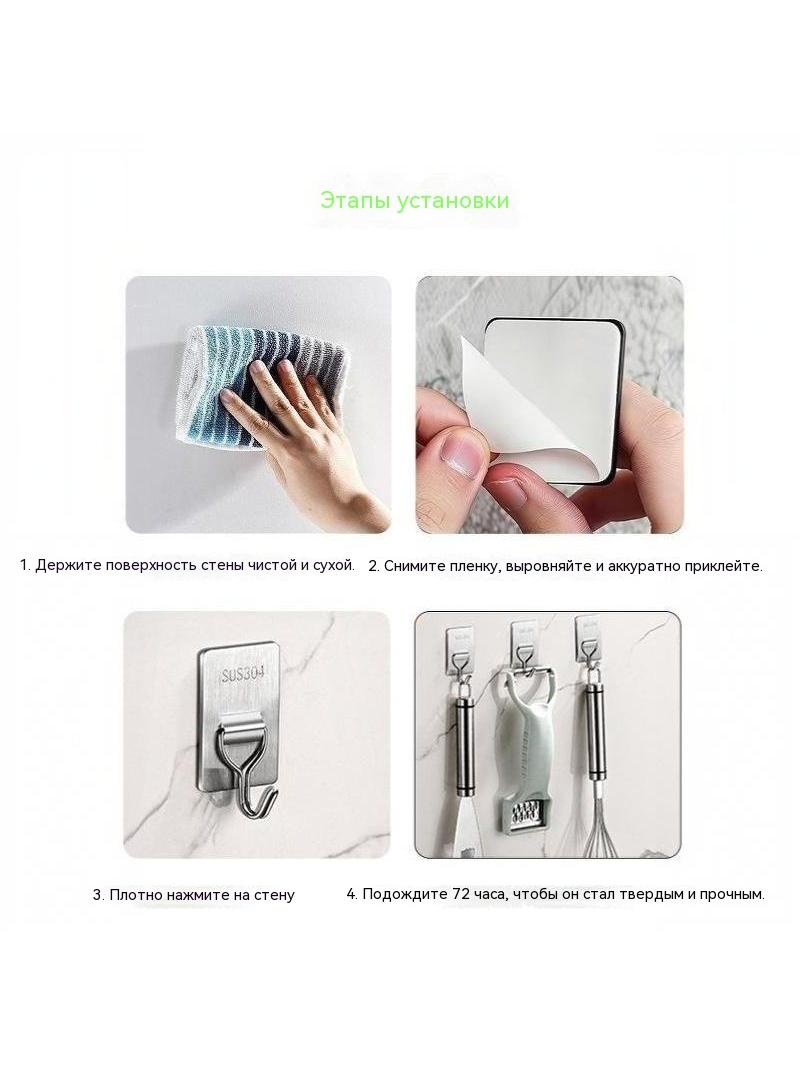 Этапы установки

1. Держите поверхность стены чистой и сухой.

2. Снимите пленку, выровняйте и аккуратно приклейте.

SUS304

3. Плотно нажмите на стену

4. Подождите 72 часа, чтобы он стал твердым и прочным.