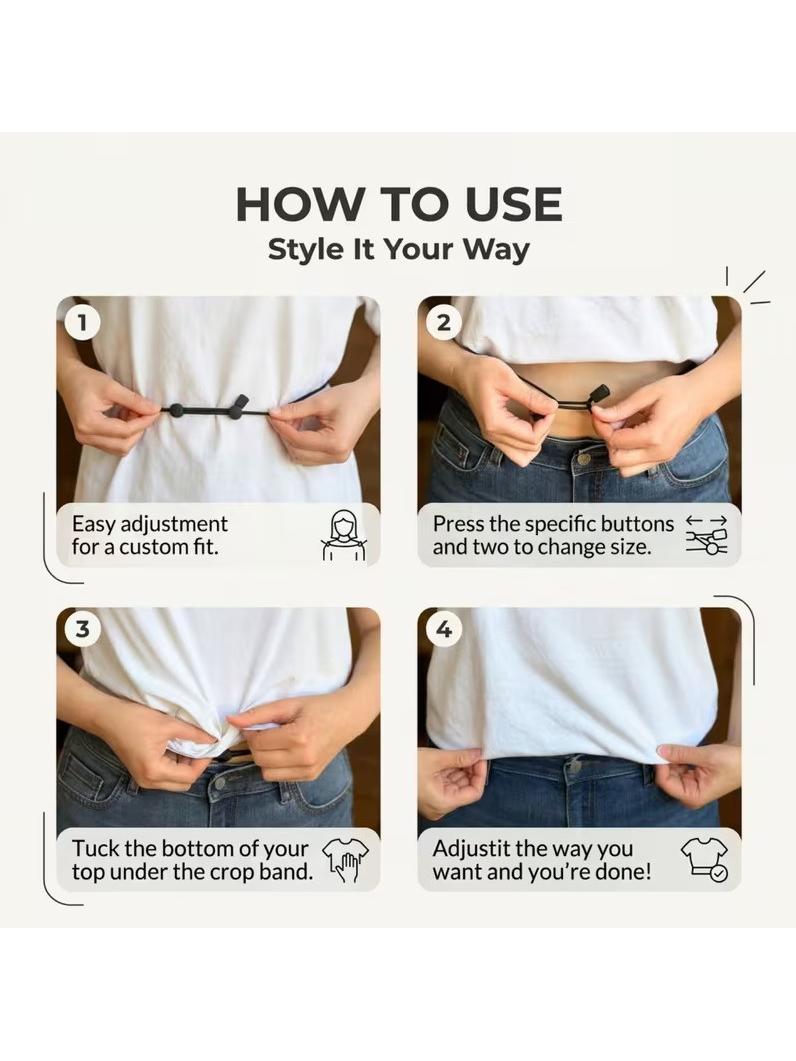 HOW TO USE
Style It Your Way

1
Easy adjustment for a custom fit.

2
Press the specific buttons and two to change size.

3
Tuck the bottom of your top under the crop band.

4
Adjustit the way you want and you're done!