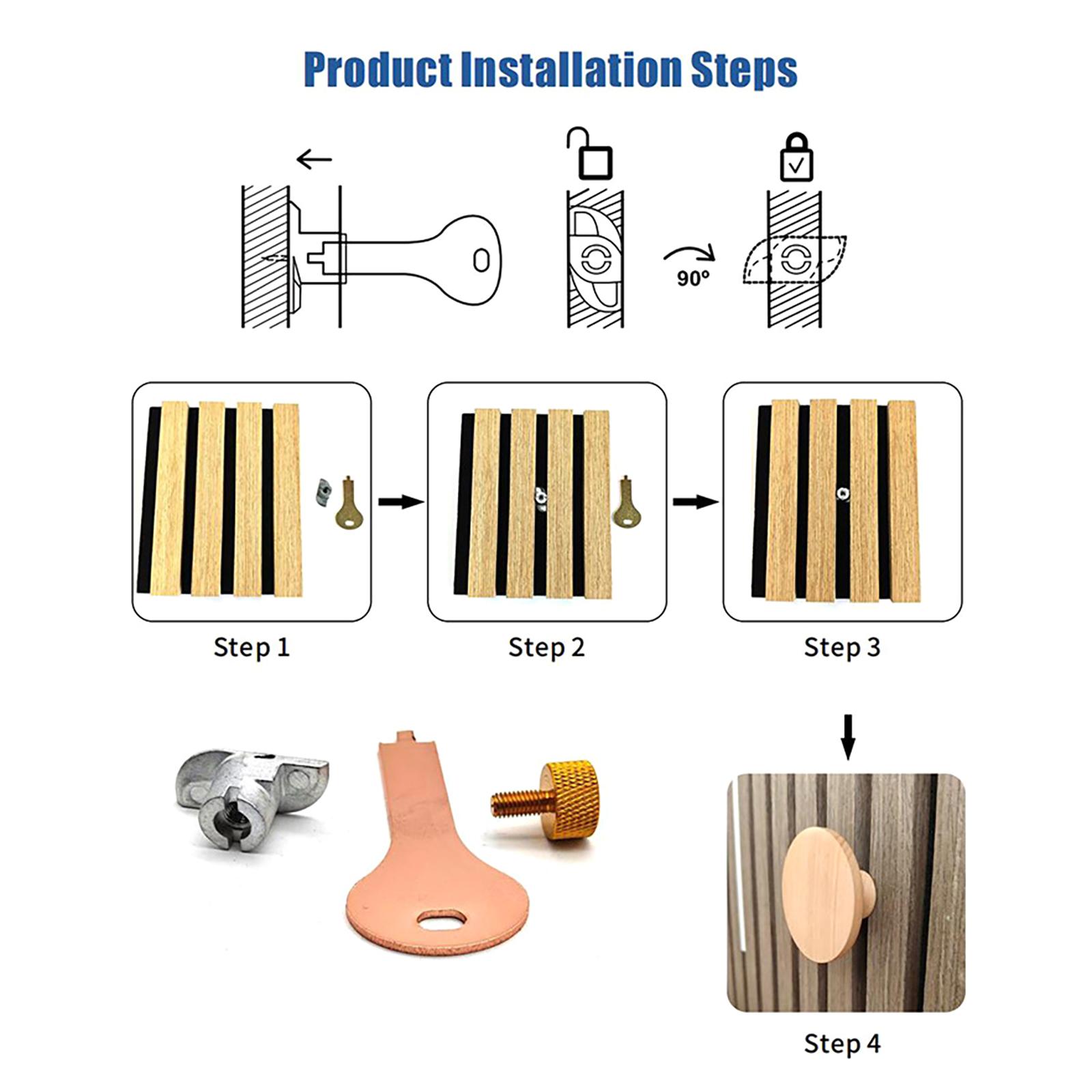 Product Installation Steps

90°

Step 1

Step 2

Step 3

Step 4