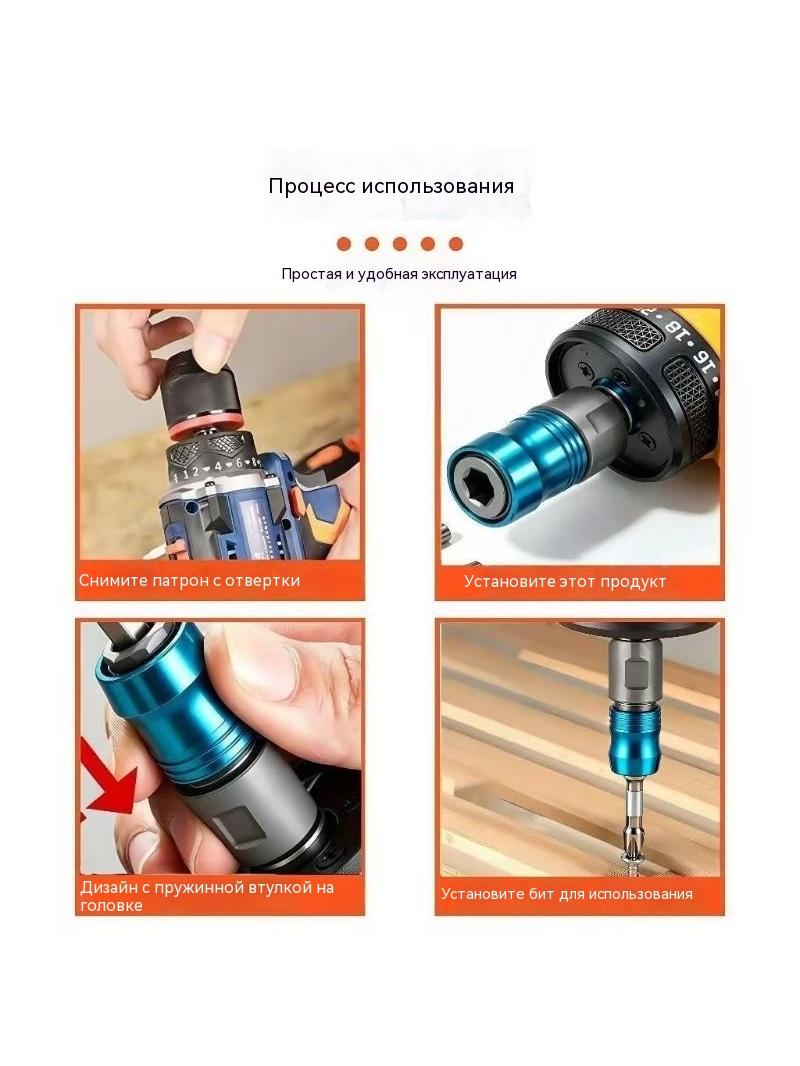 Процесс использования

Простая и удобная эксплуатация

Снимите патрон с отвертки

Установите этот продукт

Дизайн с пружинной втулкой на головке

Установите бит для использования