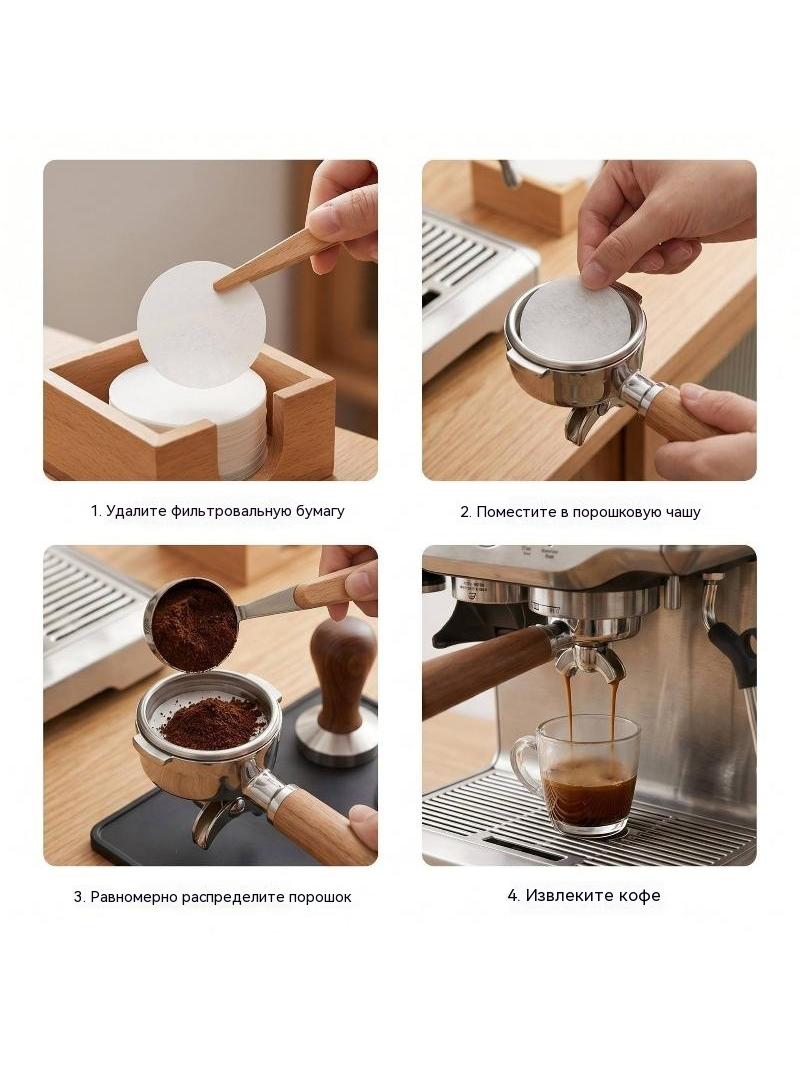 1. Удалите фильтровальную бумагу

2. Поместите в порошковую чашу

3. Равномерно распределите порошок

4. Извлеките кофе