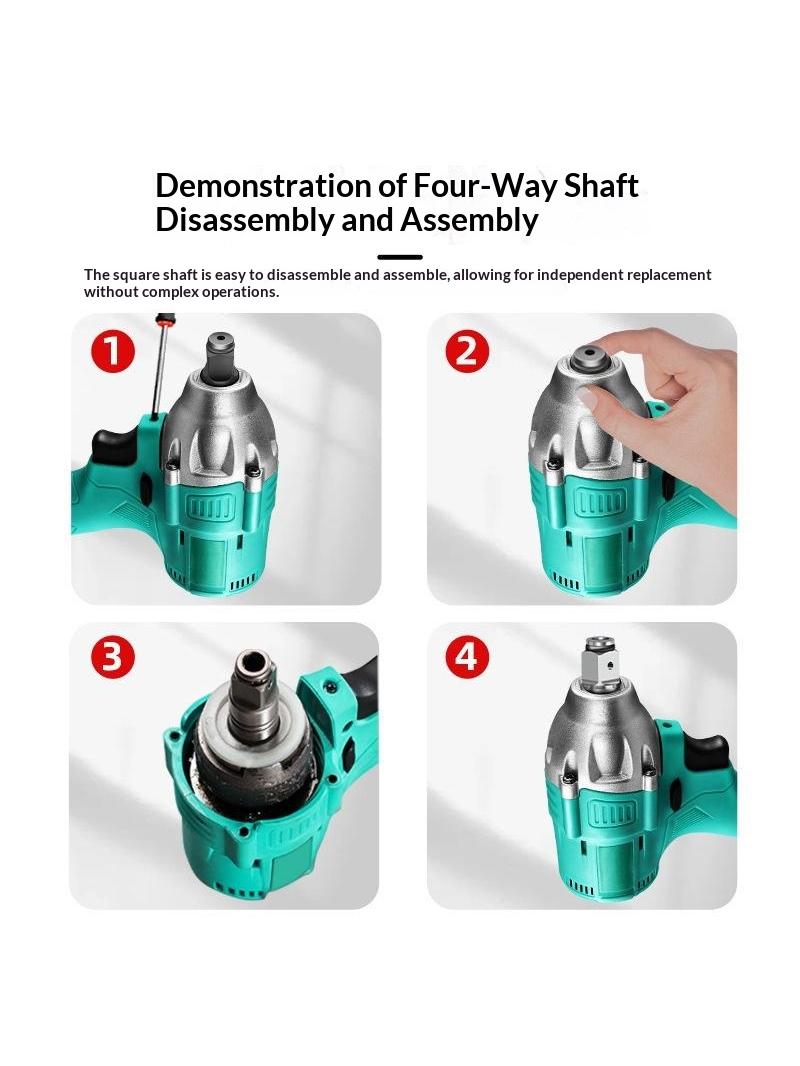 Demonstration of Four-Way Shaft Disassembly and Assembly

The square shaft is easy to disassemble and assemble, allowing for independent replacement without complex operations.

1

2

3

4