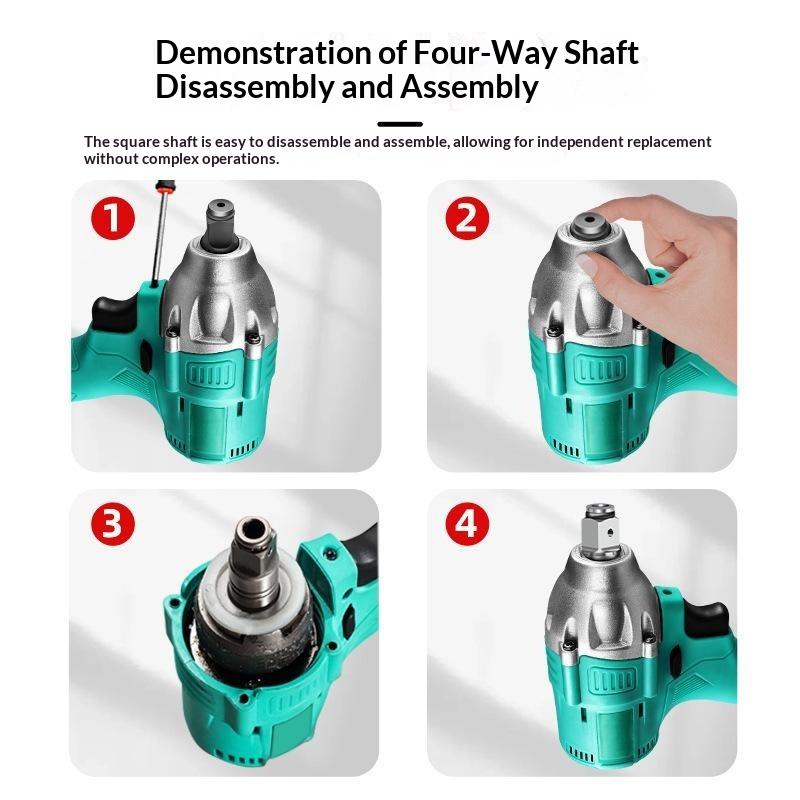 Demonstration of Four-Way Shaft Disassembly and Assembly

The square shaft is easy to disassemble and assemble, allowing for independent replacement without complex operations.

1

2

3

4