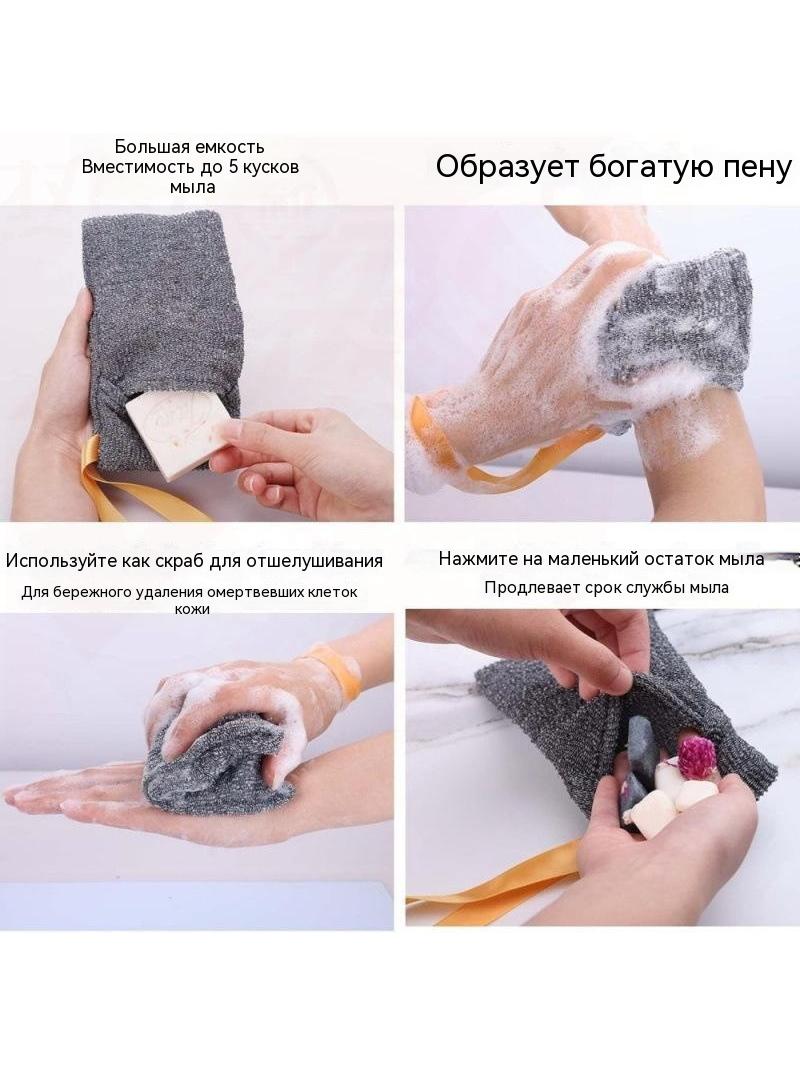 Большая емкость
Вместимость до 5 кусков мыла

Образует богатую пену

Используйте как скраб для отшелушивания
Для бережного удаления омертвевших клеток кожи

Нажмите на маленький остаток мыла
Продлевает срок службы мыла