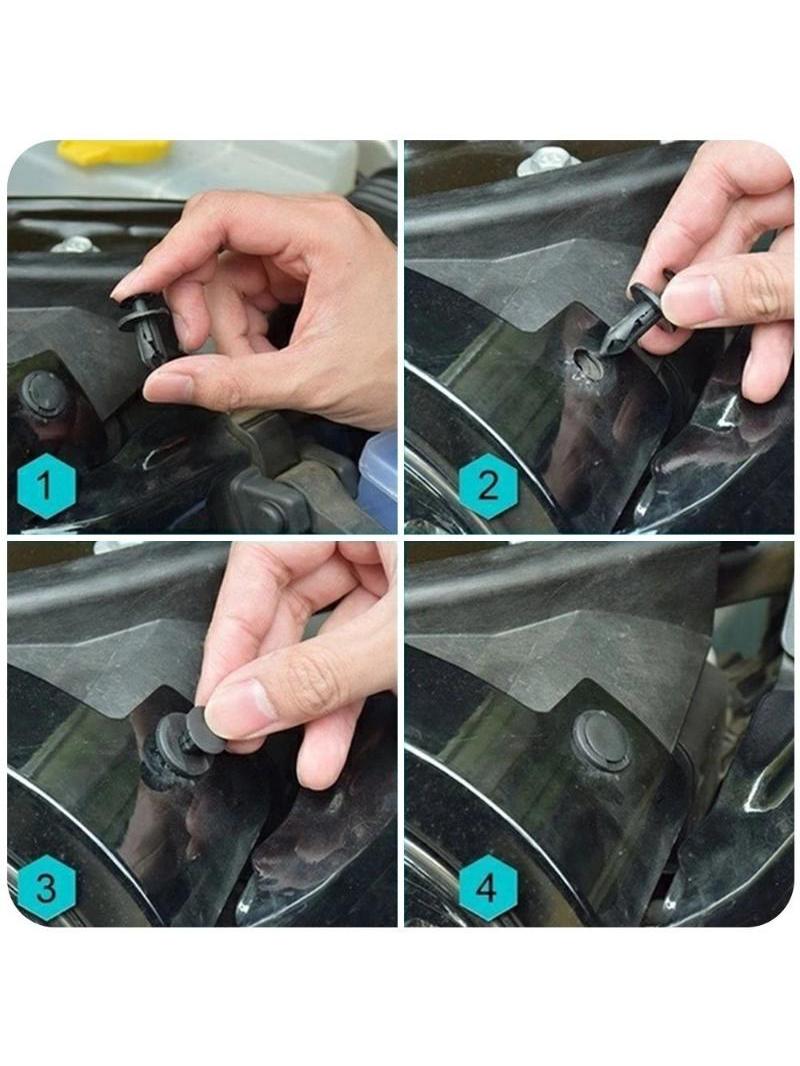 1

2

3

4