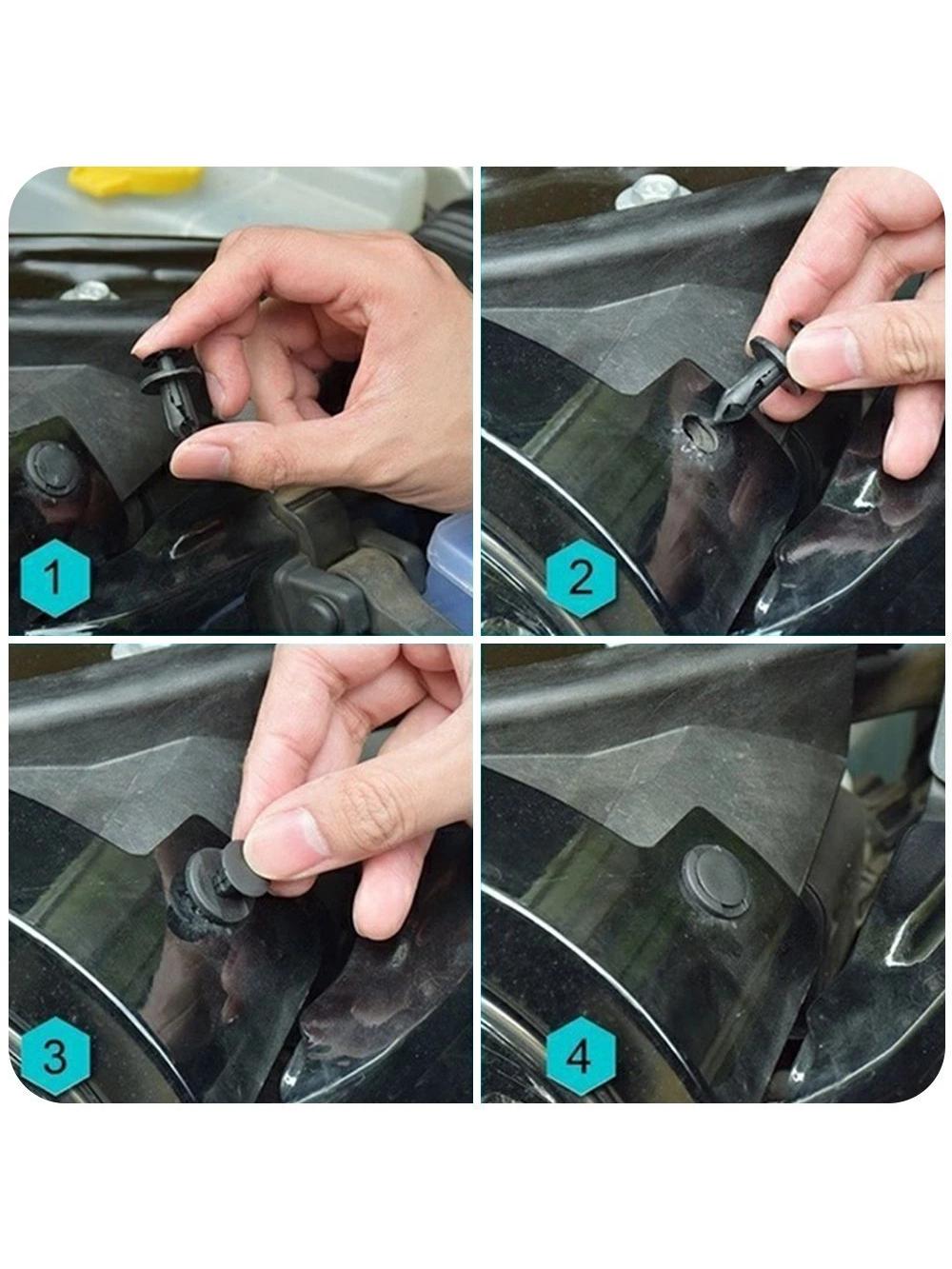 1

2

3

4