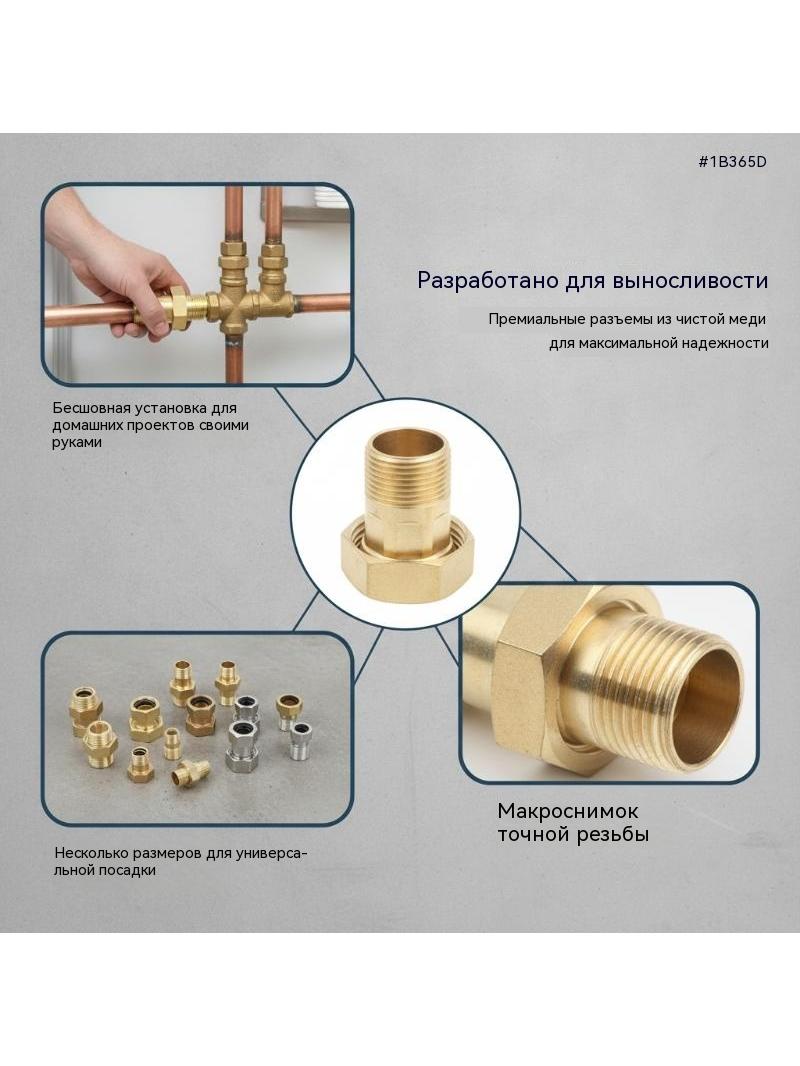 #1B365D

Разработано для выносливости

Премиальные разъемы из чистой меди для максимальной надежности

Бесшовная установка для домашних проектов своими руками

Макроснимок точной резьбы

Несколько размеров для универсальной посадки