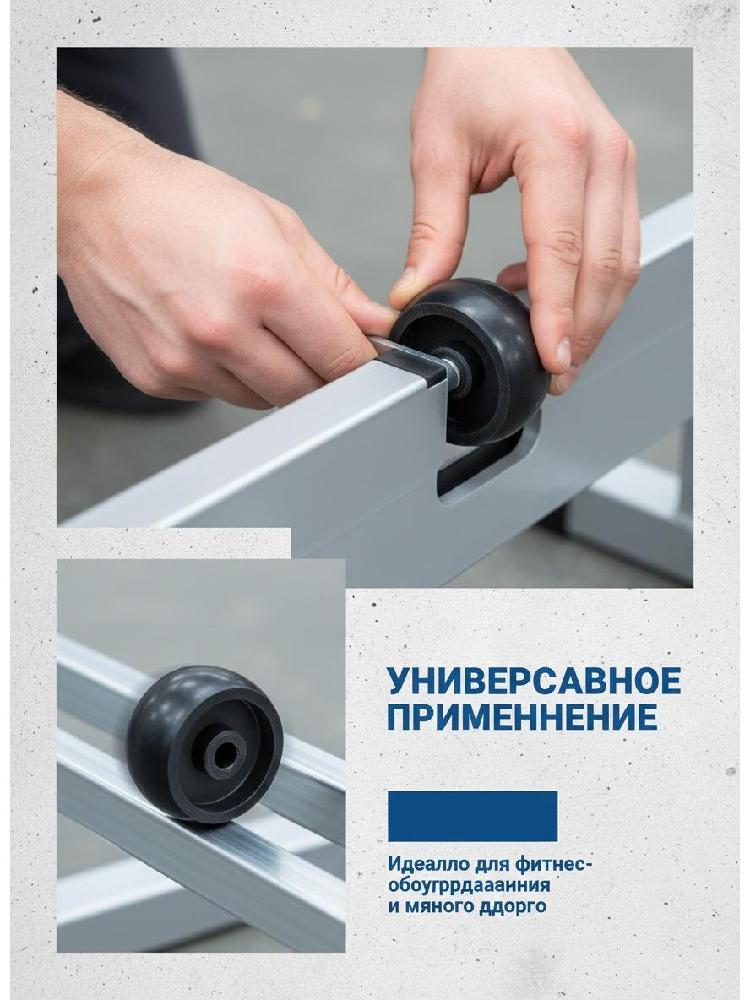 УНИВЕРСАВНОЕ ПРИМЕННЕНИЕ

Идеалло для фитнес-обоугррдааанния и мяного ддорго