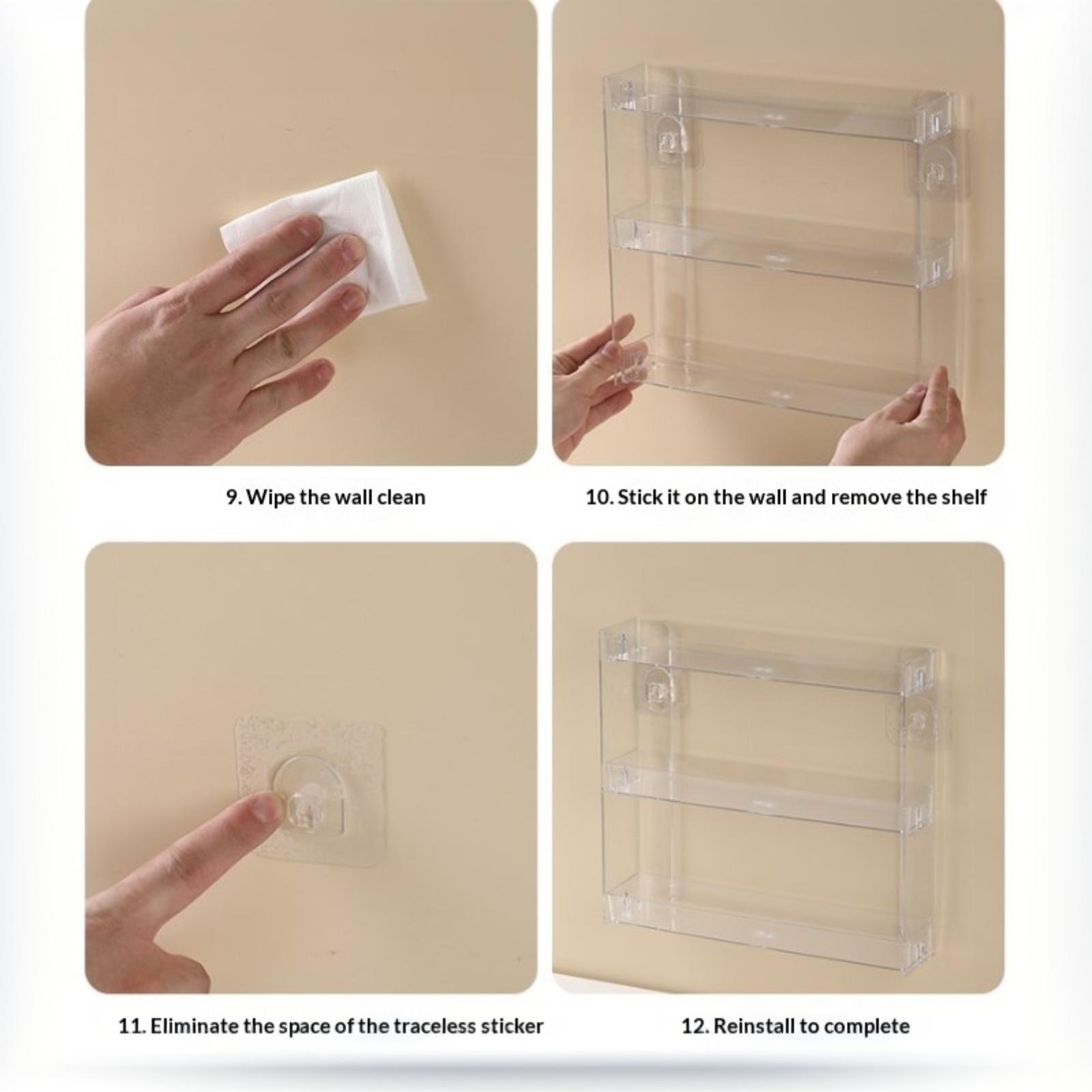 9. Wipe the wall clean

10. Stick it on the wall and remove the shelf

11. Eliminate the space of the traceless sticker

12. Reinstall to complete