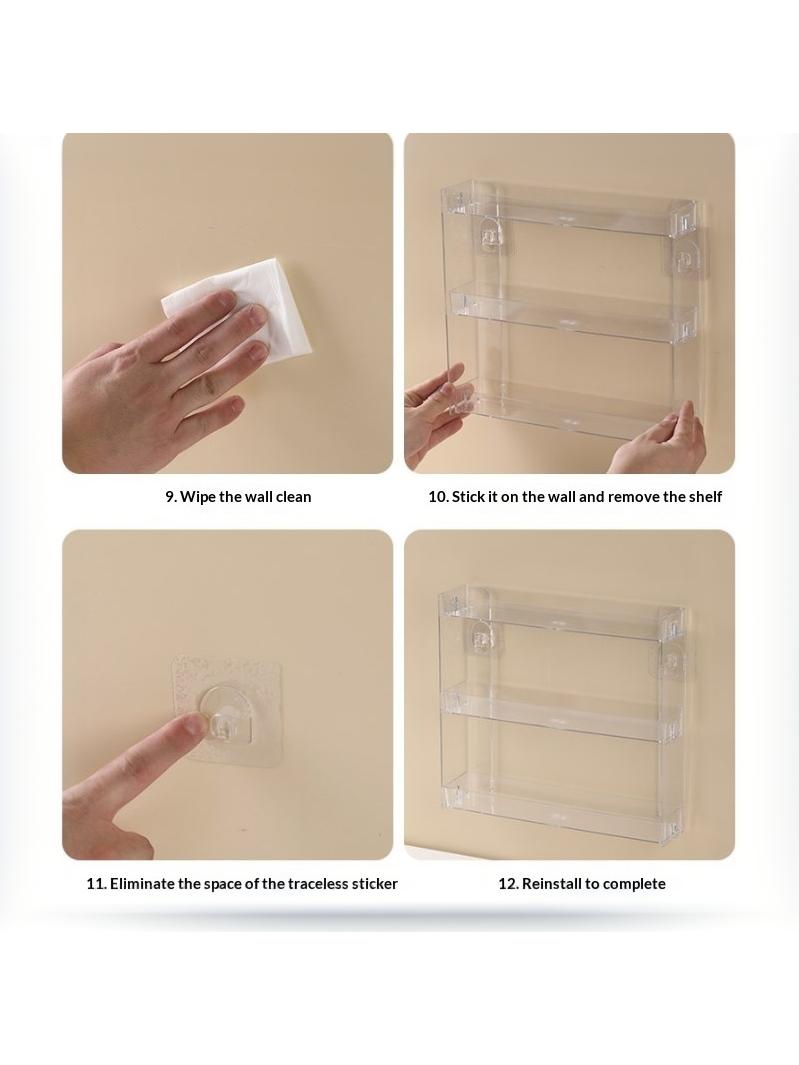 9. Wipe the wall clean

10. Stick it on the wall and remove the shelf

11. Eliminate the space of the traceless sticker

12. Reinstall to complete