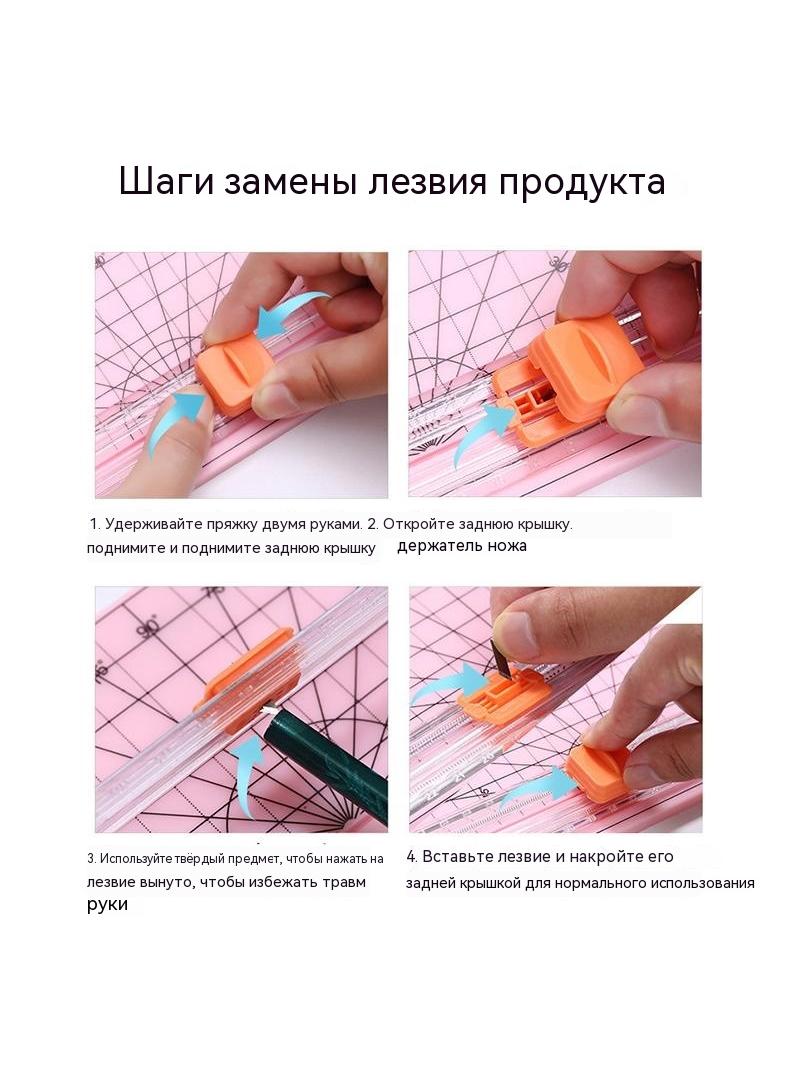 Шаги замены лезвия продукта

1. Удерживайте пряжку двумя руками. поднимите и поднимите заднюю крышку

2. Откройте заднюю крышку. держатель ножа

3. Используйте твёрдый предмет, чтобы нажать на лезвие вынуто, чтобы избежать травм руки

4. Вставьте лезвие и накройте его задней крышкой для нормального использования