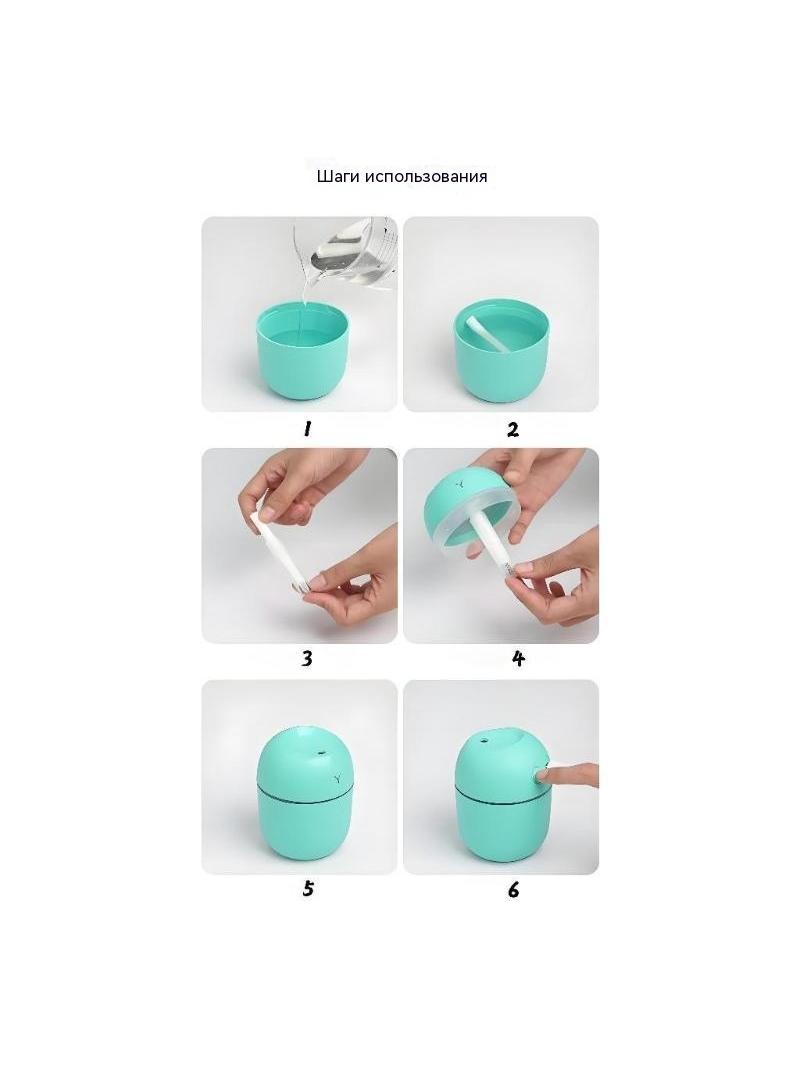 Шаги использования

1

2

3

4

5

6