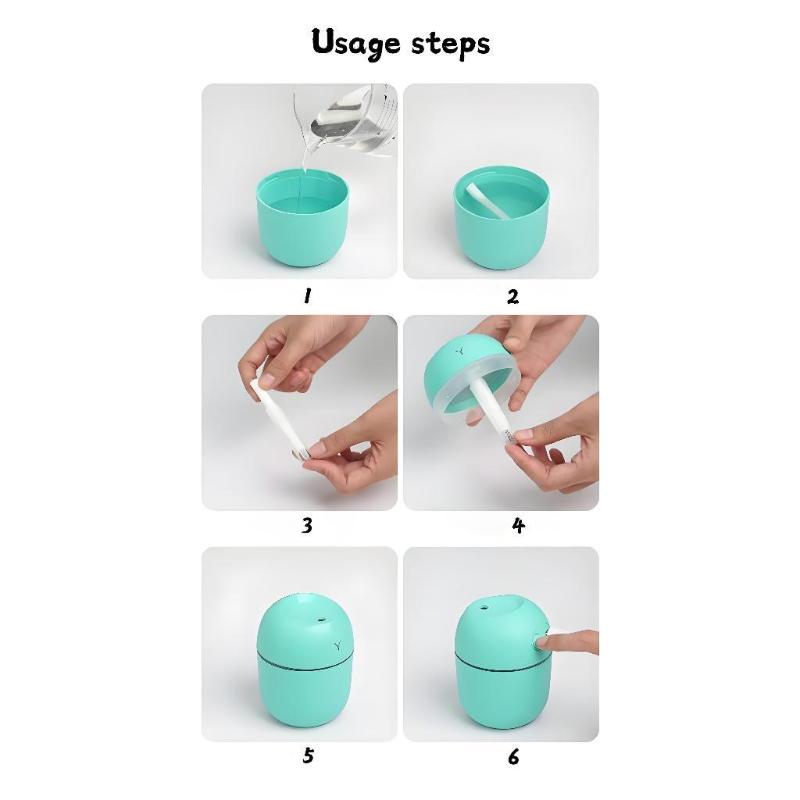 Usage steps

1

2

3

4

5

6