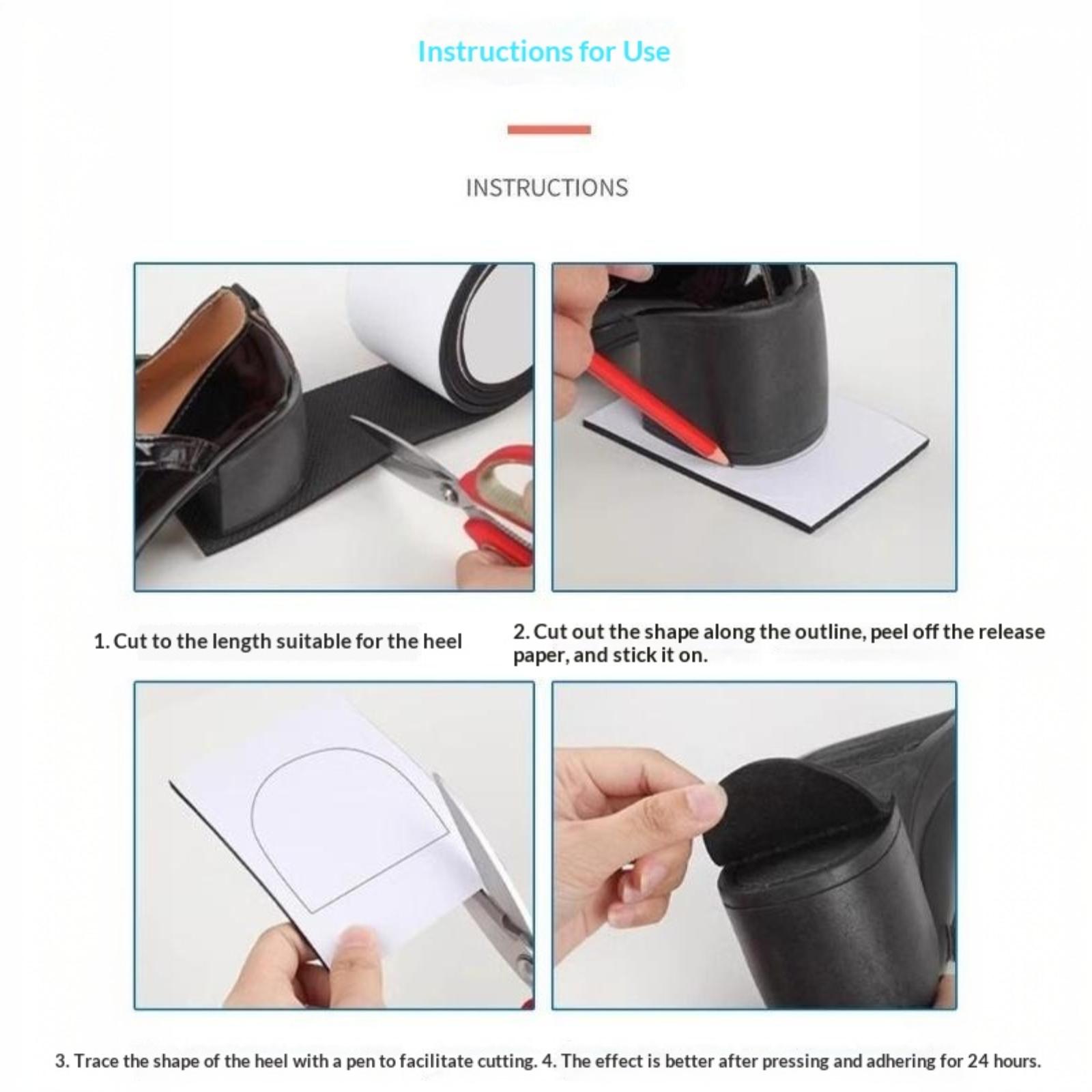 Instructions for Use

INSTRUCTIONS

1. Cut to the length suitable for the heel

2. Cut out the shape along the outline, peel off the release paper, and stick it on.

3. Trace the shape of the heel with a pen to facilitate cutting. 4. The effect is better after pressing and adhering for 24 hours.