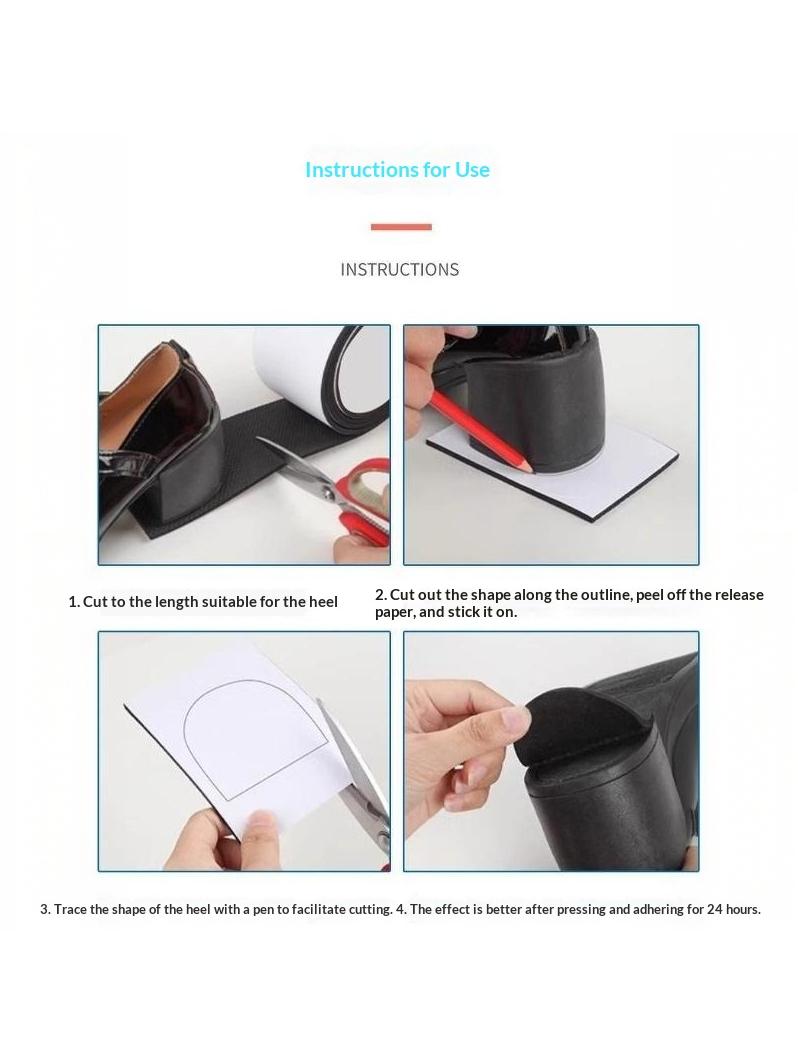 Instructions for Use

INSTRUCTIONS

1. Cut to the length suitable for the heel

2. Cut out the shape along the outline, peel off the release paper, and stick it on.

3. Trace the shape of the heel with a pen to facilitate cutting.

4. The effect is better after pressing and adhering for 24 hours.