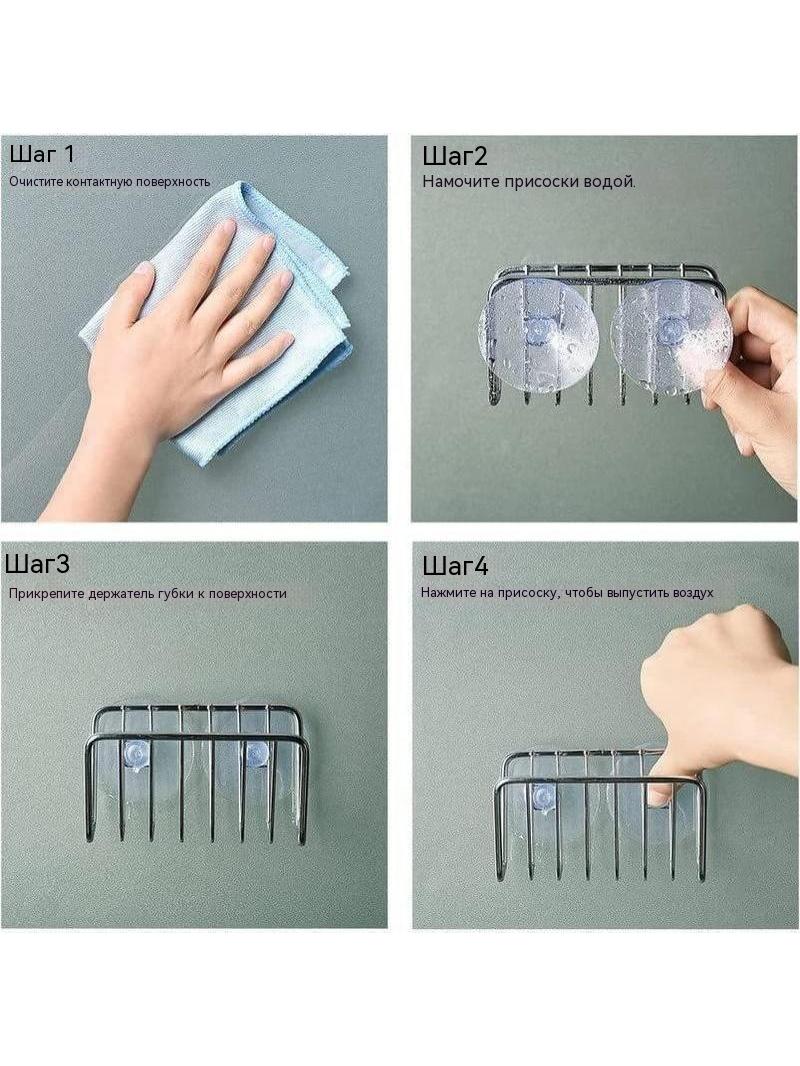 Шаг 1
Очистите контактную поверхность

Шаг2
Намочите присоски водой.

Шаг3
Прикрепите держатель губки к поверхности

Шаг4
Нажмите на присоску, чтобы выпустить воздух