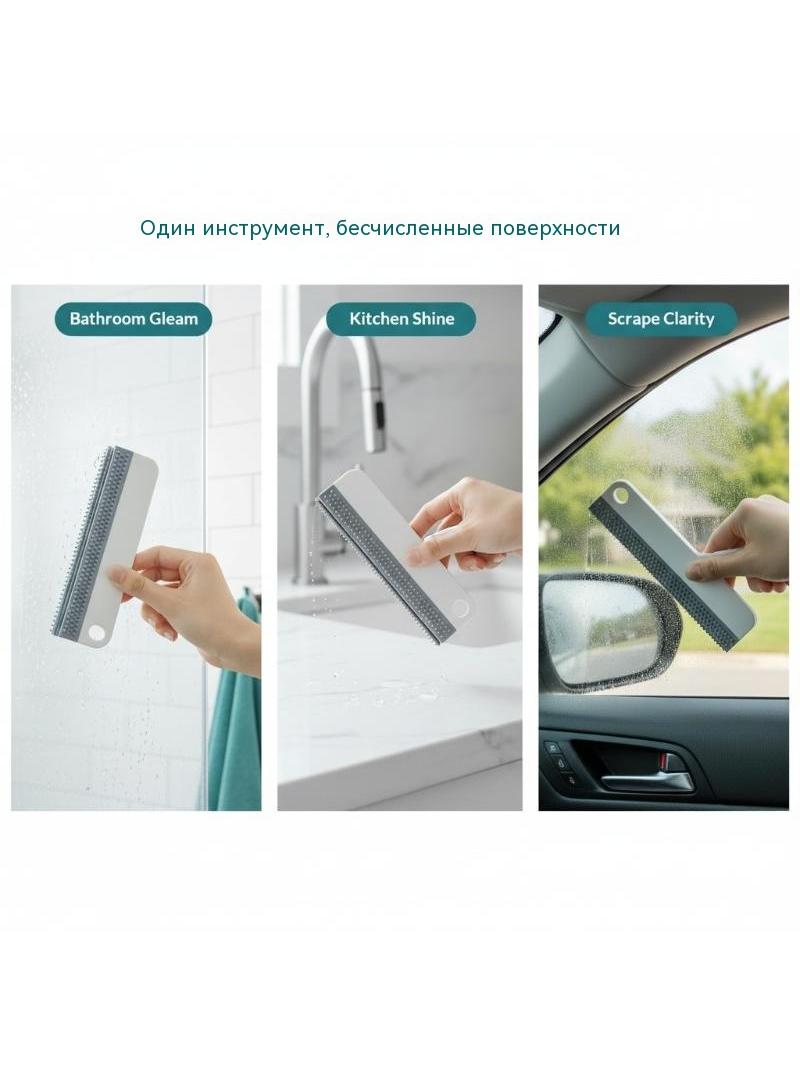 Один инструмент, бесчисленные поверхности

Bathroom Gleam

Kitchen Shine

Scrape Clarity