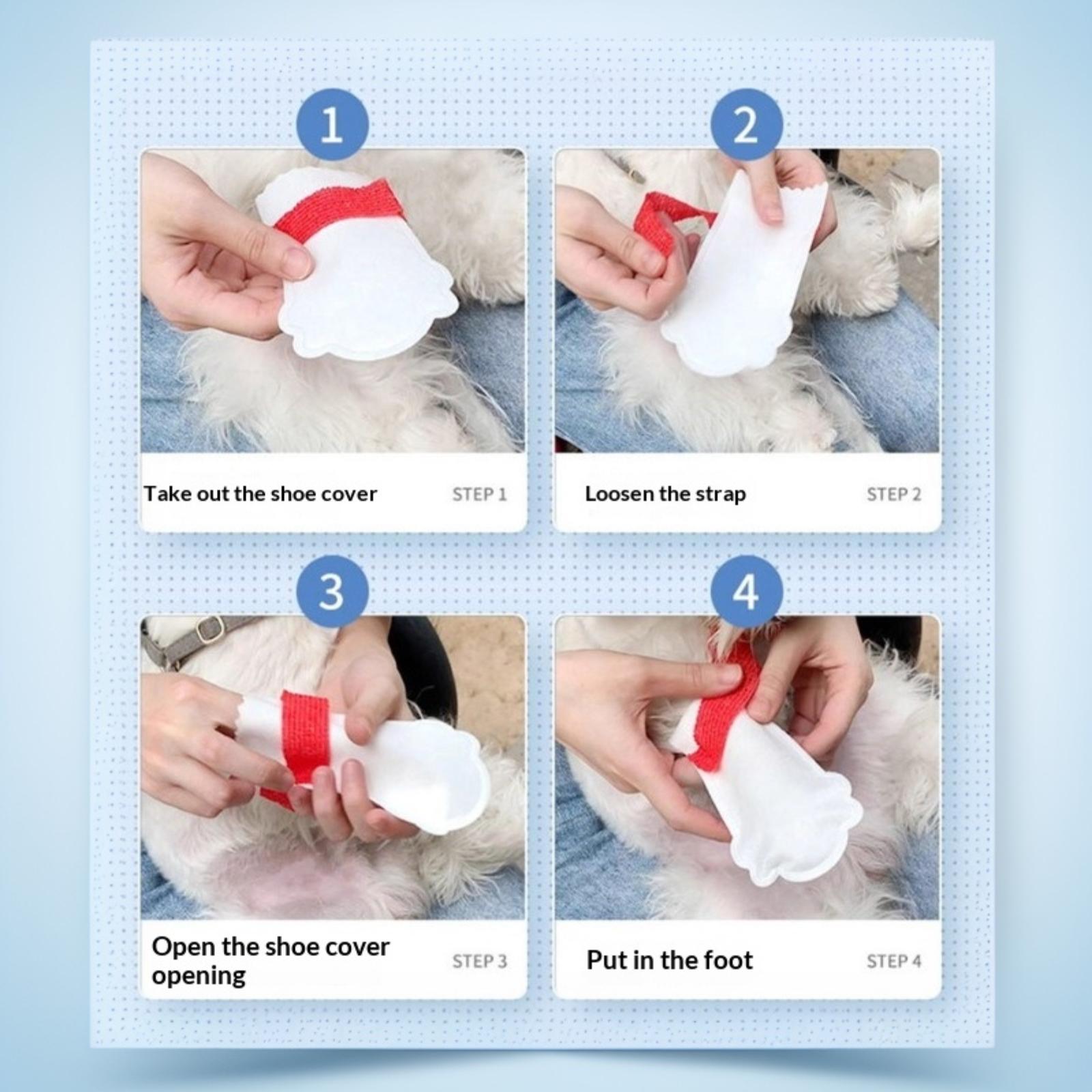 1

Take out the shoe cover STEP 1

2

Loosen the strap STEP 2

3

Open the shoe cover opening STEP 3

4

Put in the foot STEP 4