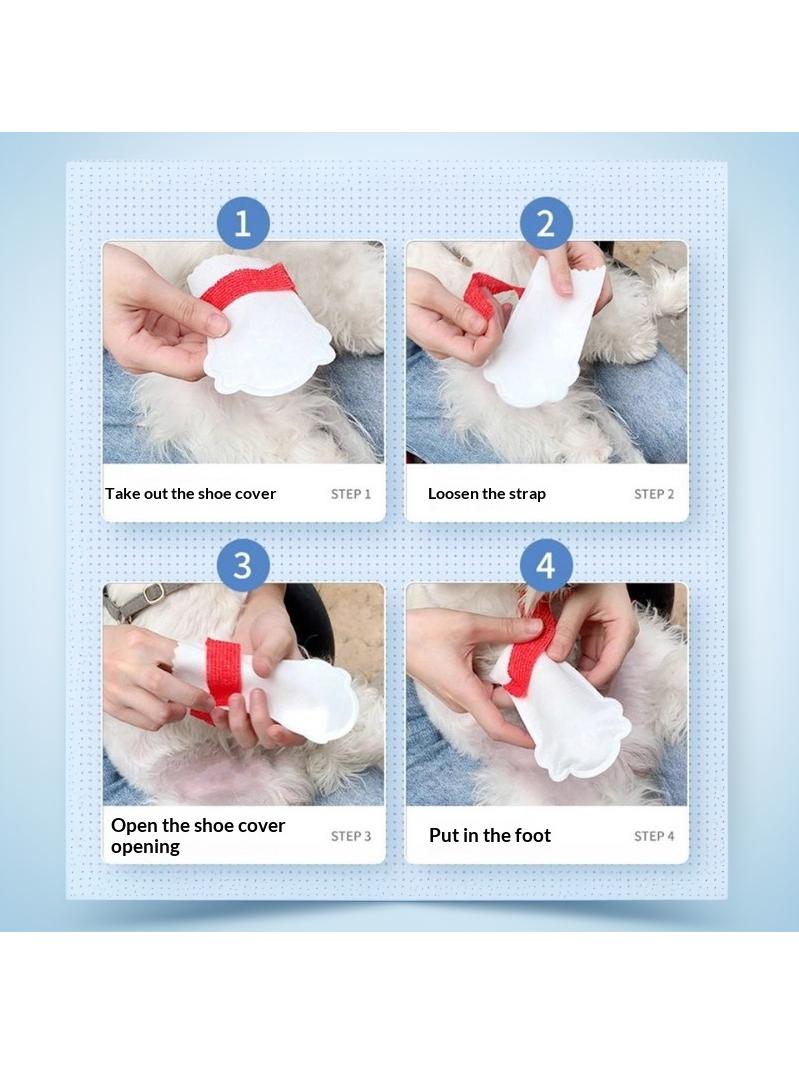 1

Take out the shoe cover STEP 1

2

Loosen the strap STEP 2

3

Open the shoe cover opening STEP 3

4

Put in the foot STEP 4