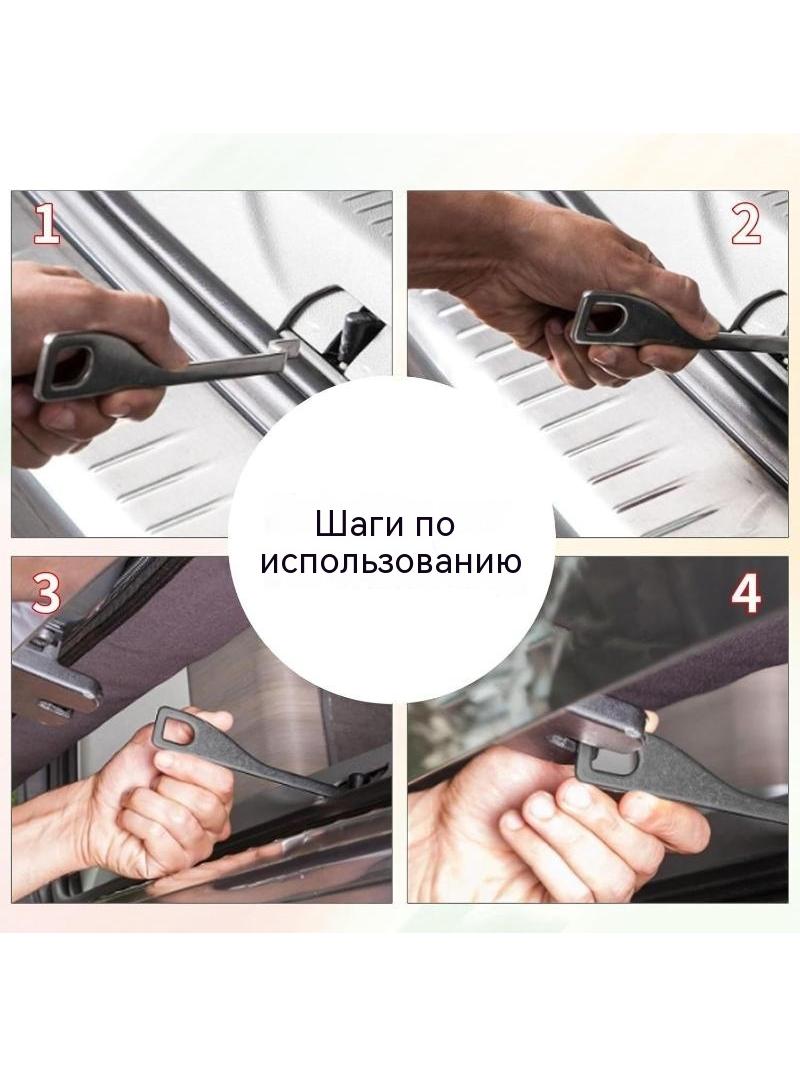 1

2

Шаги по использованию

3

4