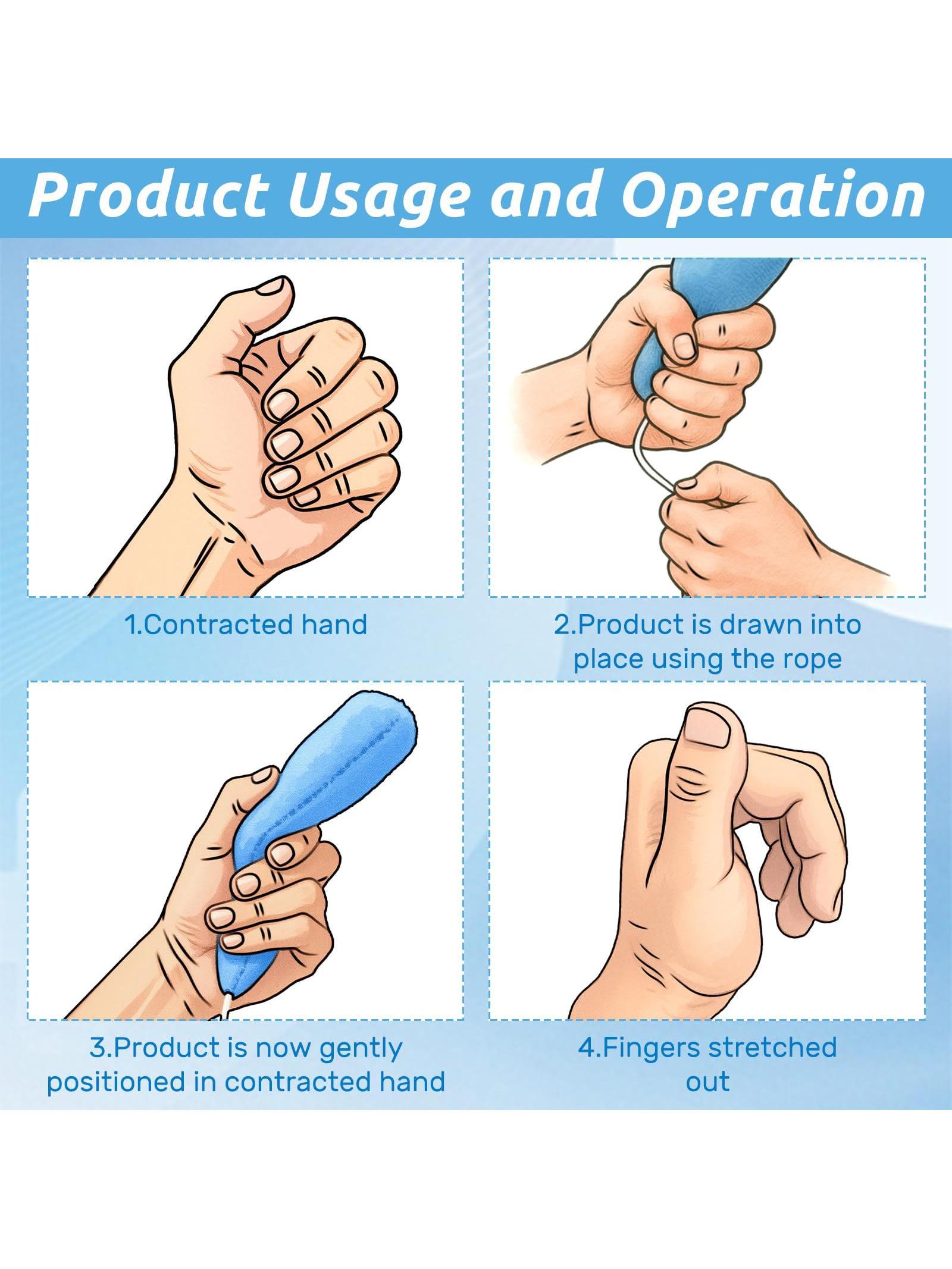 Product Usage and Operation

1.Contracted hand

2.Product is drawn into place using the rope

3.Product is now gently positioned in contracted hand

4.Fingers stretched out