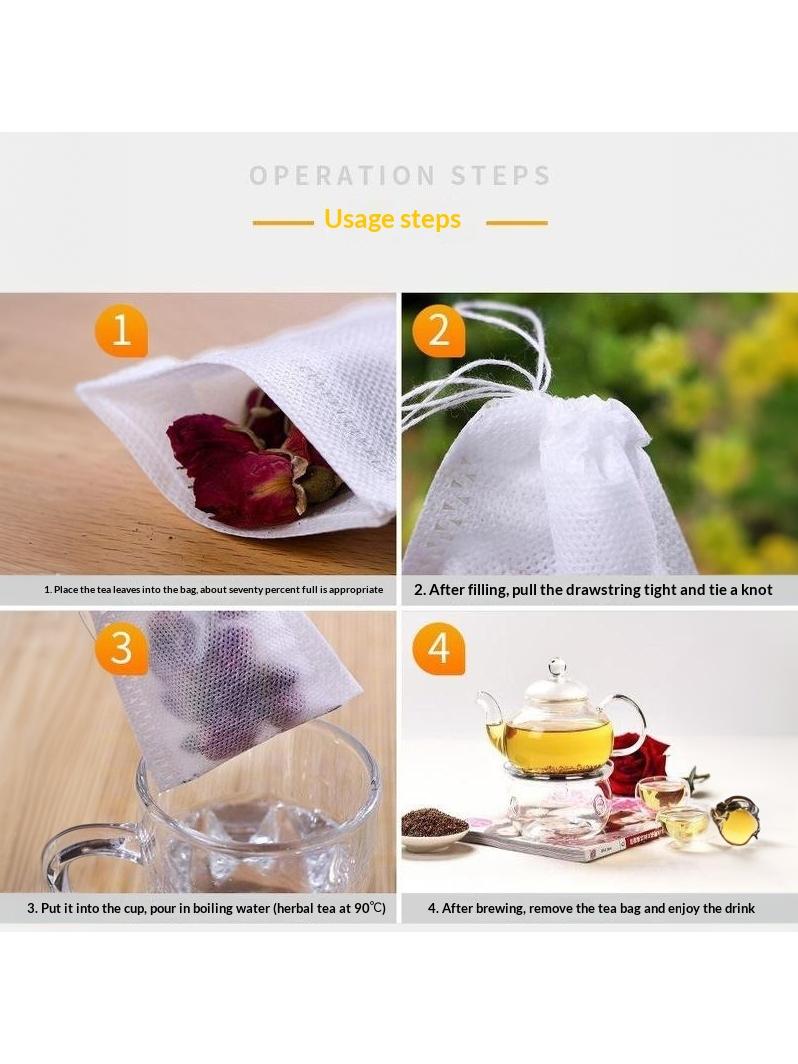 OPERATION STEPS

Usage steps

1

1. Place the tea leaves into the bag, about seventy percent full is appropriate

2

2. After filling, pull the drawstring tight and tie a knot

3

3. Put it into the cup, pour in boiling water (herbal tea at 90℃)

4

4. After brewing, remove the tea bag and enjoy the drink