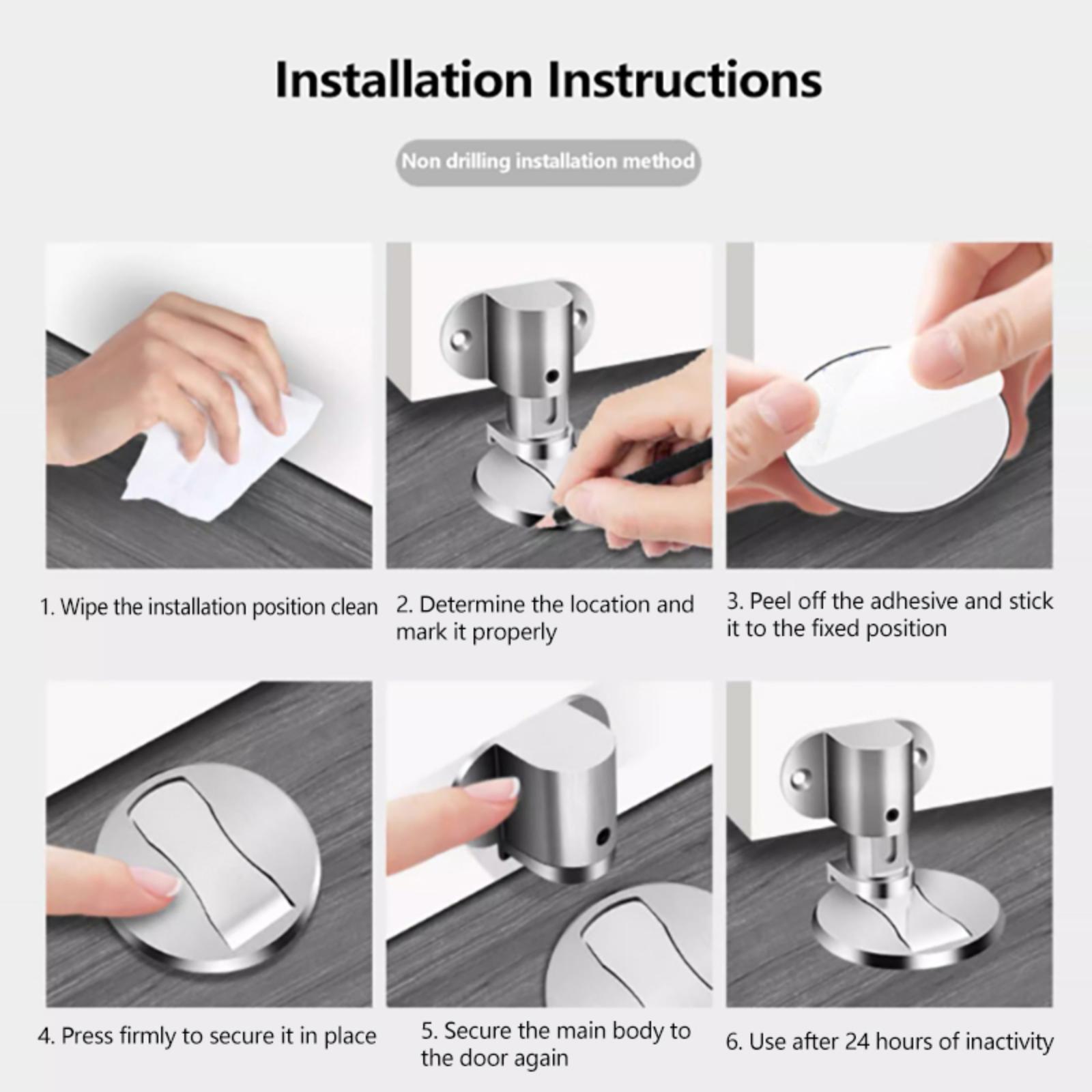 Installation Instructions

Non drilling installation method

1. Wipe the installation position clean

2. Determine the location and mark it properly

3. Peel off the adhesive and stick it to the fixed position

4. Press firmly to secure it in place

5. Secure the main body to the door again

6. Use after 24 hours of inactivity