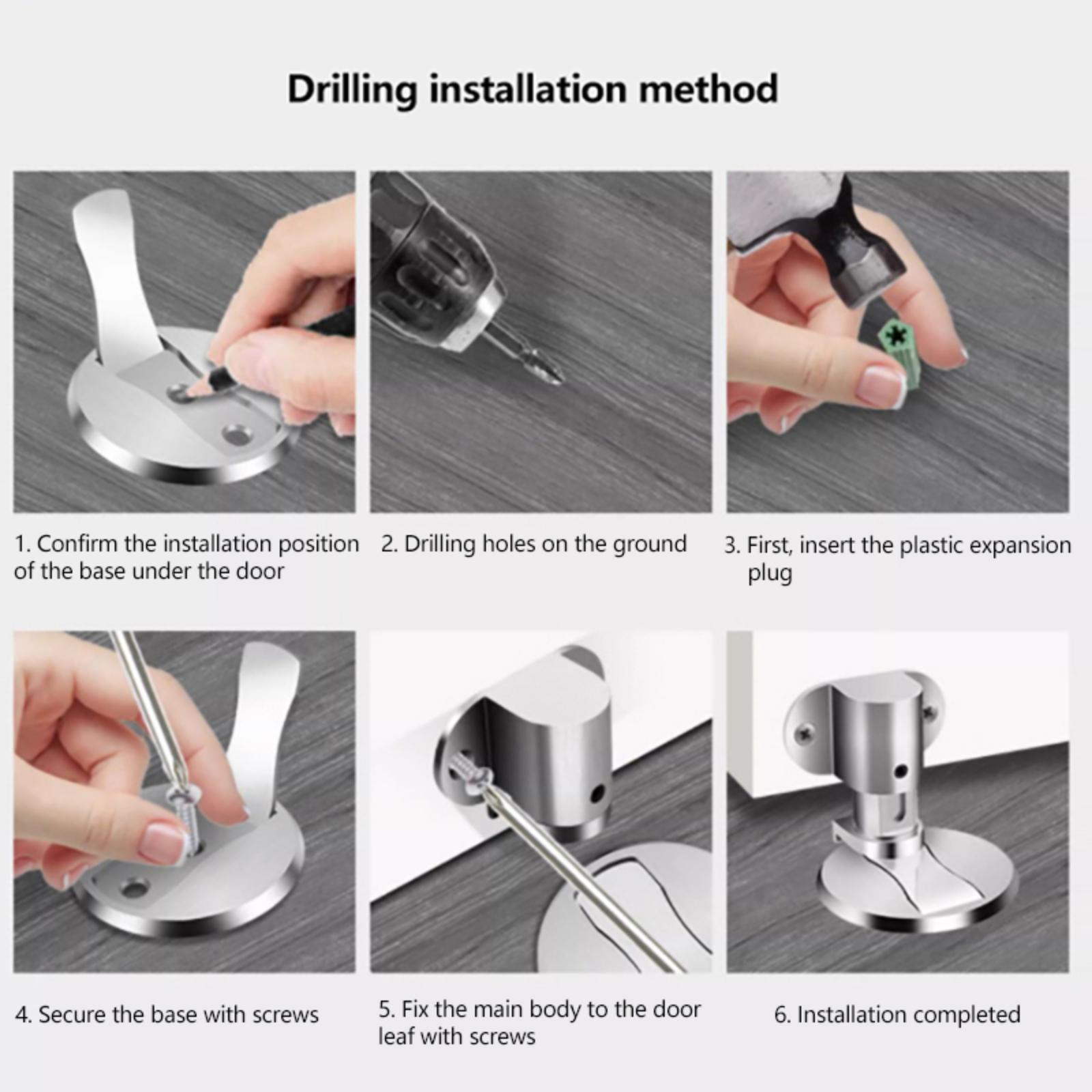 Drilling installation method

1. Confirm the installation position of the base under the door

2. Drilling holes on the ground

3. First, insert the plastic expansion plug

4. Secure the base with screws

5. Fix the main body to the door leaf with screws

6. Installation completed