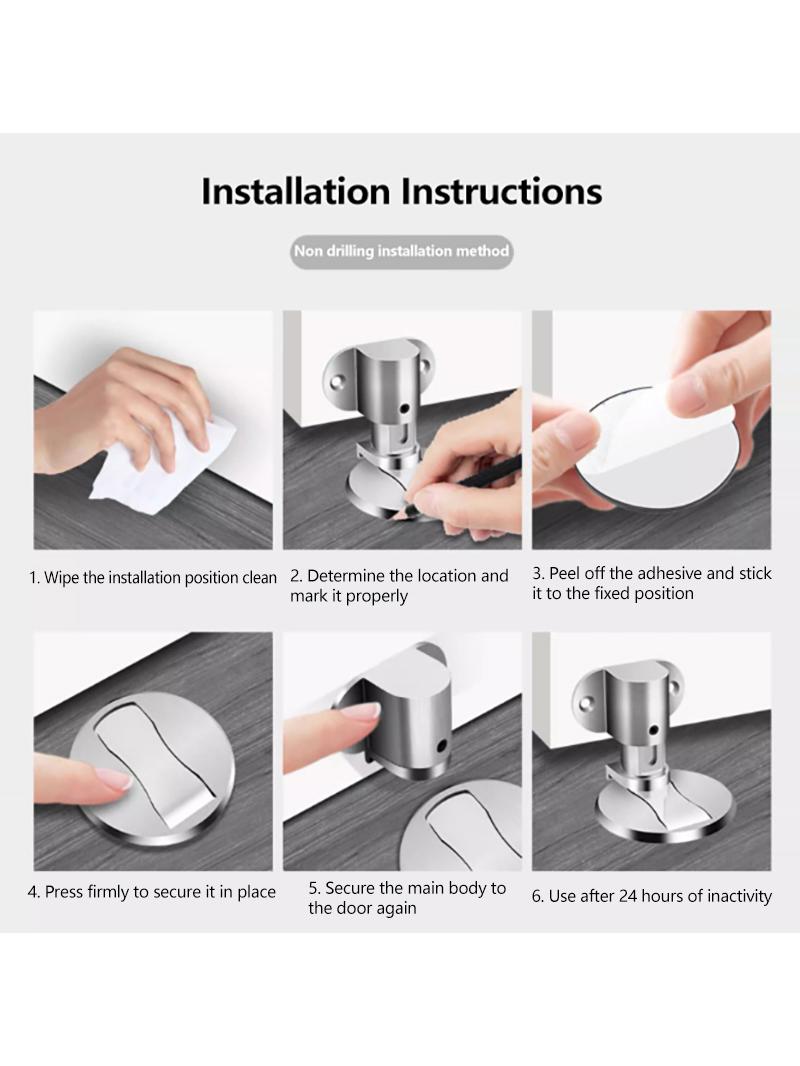 Installation Instructions

Non drilling installation method

1. Wipe the installation position clean

2. Determine the location and mark it properly

3. Peel off the adhesive and stick it to the fixed position

4. Press firmly to secure it in place

5. Secure the main body to the door again

6. Use after 24 hours of inactivity