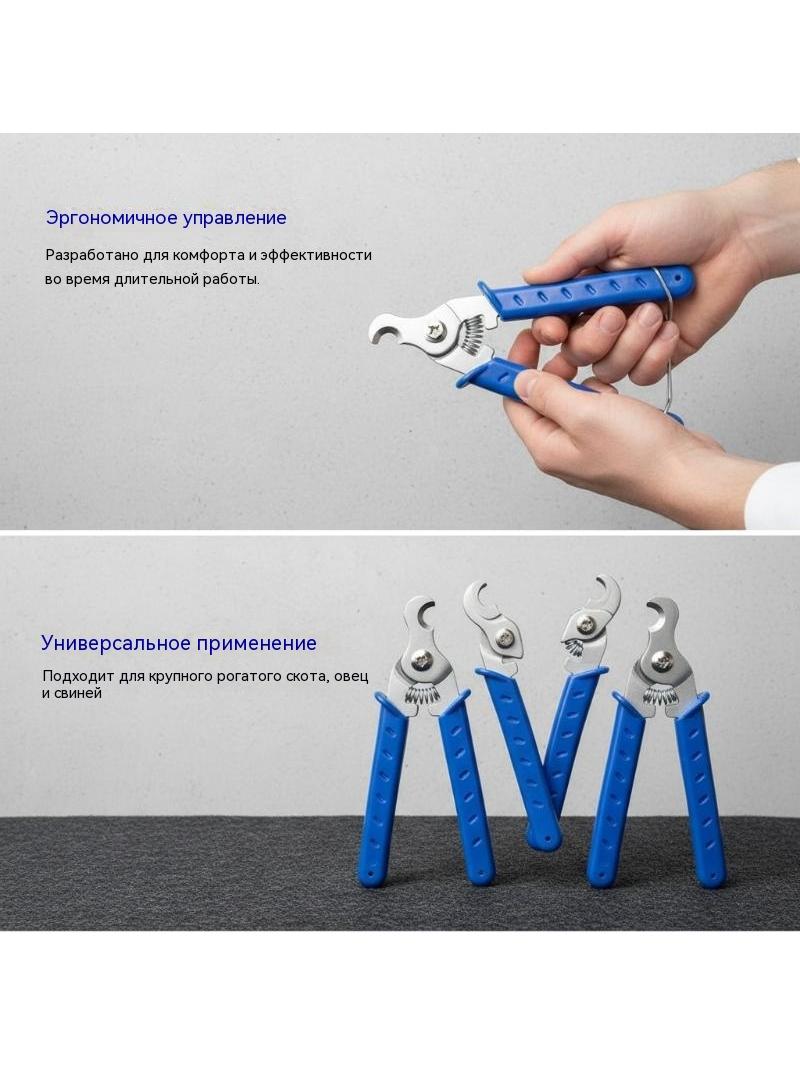 Эргономичное управление

Разработано для комфорта и эффективности во время длительной работы.

Универсальное применение

Подходит для крупного рогатого скота, овец и свиней