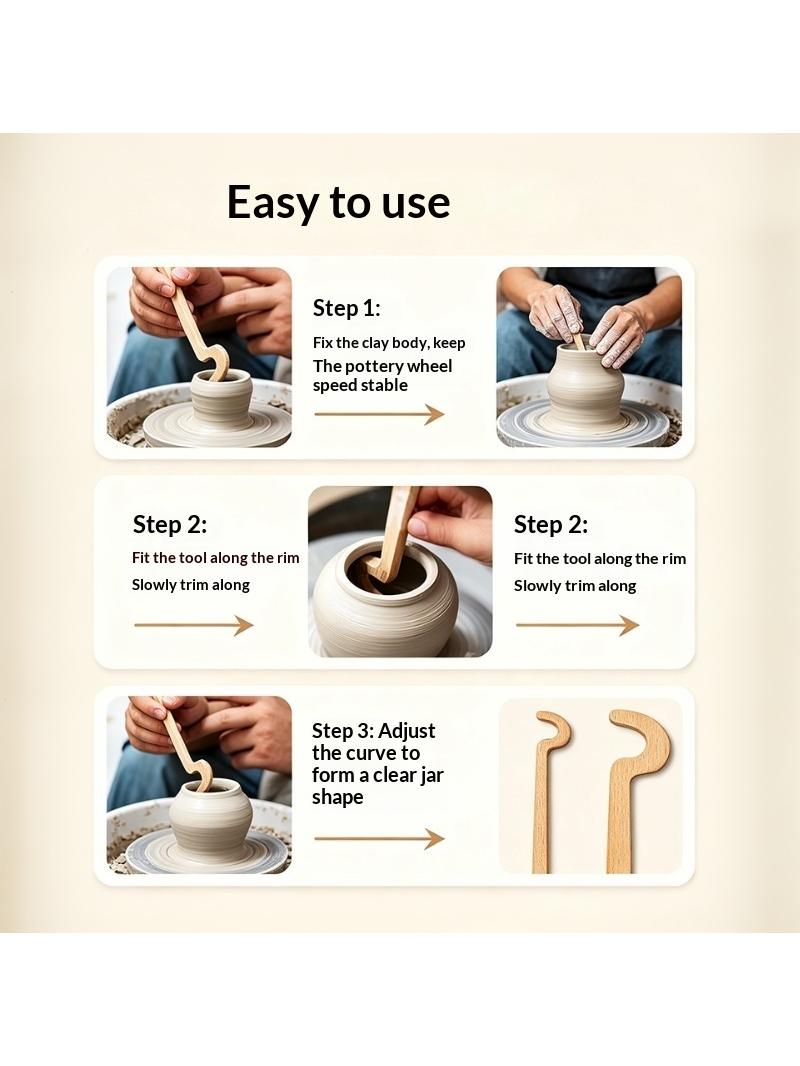 Easy to use

Step 1:

Fix the clay body, keep

The pottery wheel speed stable

Step 2:

Fit the tool along the rim

Slowly trim along

Step 2:

Fit the tool along the rim

Slowly trim along

Step 3: Adjust the curve to form a clear jar shape