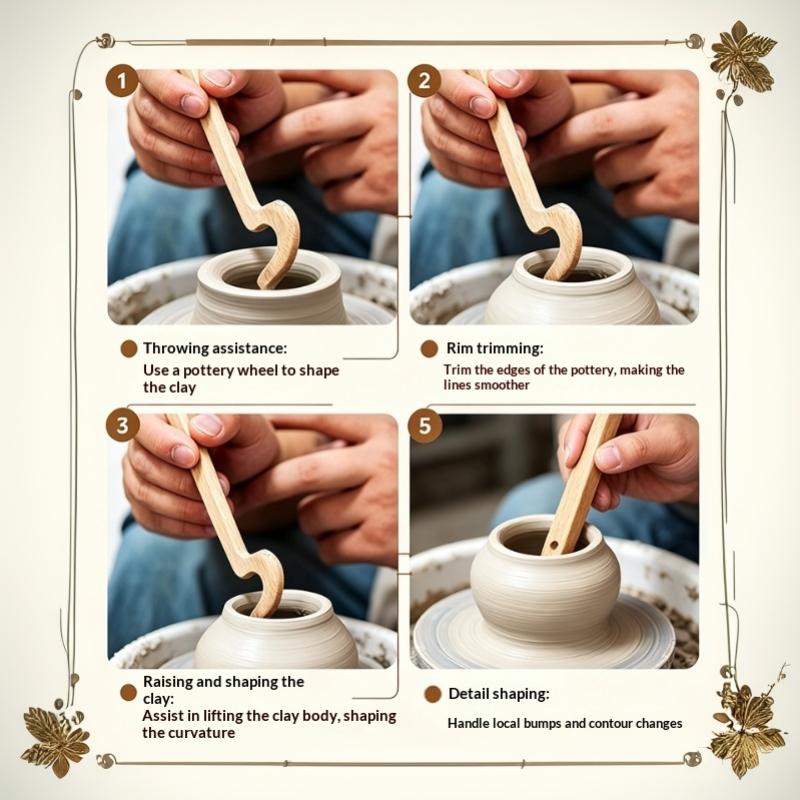 1

Throwing assistance:
Use a pottery wheel to shape the clay

2

Rim trimming:
Trim the edges of the pottery, making the lines smoother

3

Raising and shaping the clay:
Assist in lifting the clay body, shaping the curvature

5

Detail shaping:
Handle local bumps and contour changes