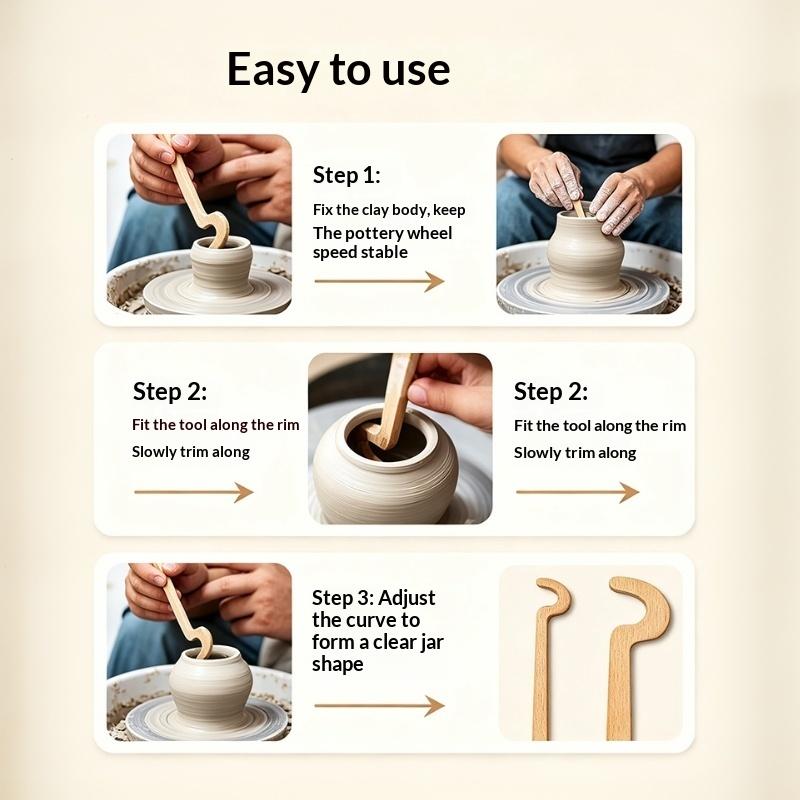 Easy to use

Step 1:

Fix the clay body, keep The pottery wheel speed stable

Step 2:

Fit the tool along the rim

Slowly trim along

Step 2:

Fit the tool along the rim

Slowly trim along

Step 3: Adjust the curve to form a clear jar shape