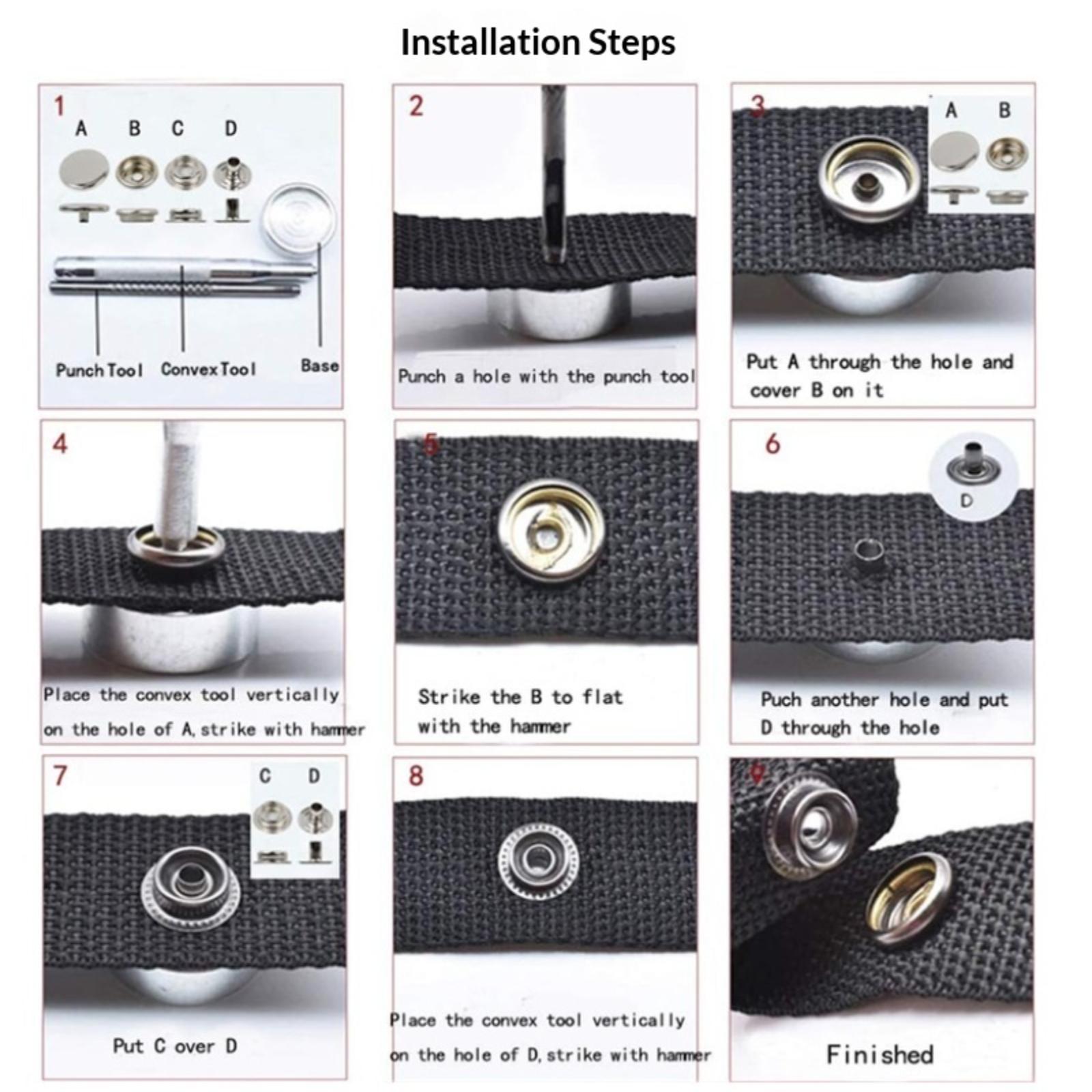 Installation Steps

1
A B C D
Punch Tool Convex Tool Base

2
Punch a hole with the punch tool

3
A B
Put A through the hole and cover B on it

4
Place the convex tool vertically on the hole of A, strike with hammer

5
Strike the B to flat with the hammer

6
D
Puch another hole and put D through the hole

7
C D
Put C over D

8
Place the convex tool vertically on the hole of D, strike with hammer

9
Finished