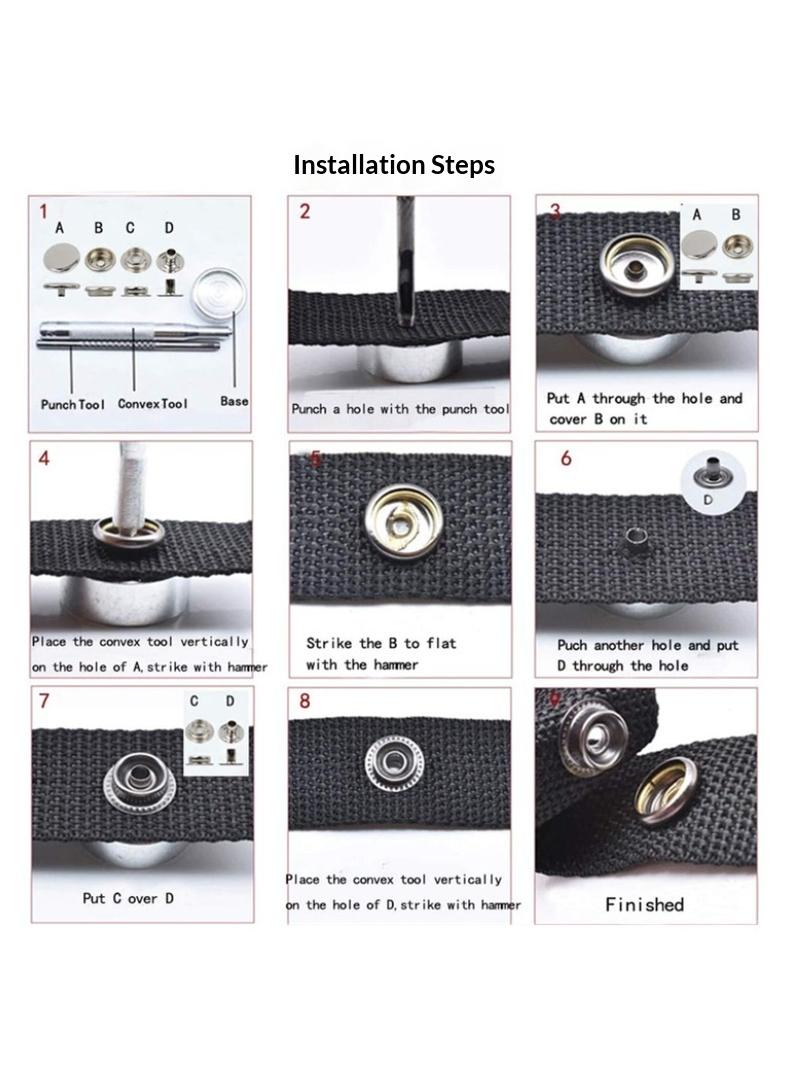 Installation Steps

1
A B C D
Punch Tool Convex Tool Base

2
Punch a hole with the punch tool

3
A B
Put A through the hole and cover B on it

4
Place the convex tool vertically on the hole of A, strike with hammer

5
Strike the B to flat with the hammer

6
D
Puch another hole and put D through the hole

7
C D
Put C over D

8
Place the convex tool vertically on the hole of D, strike with hammer

9
Finished