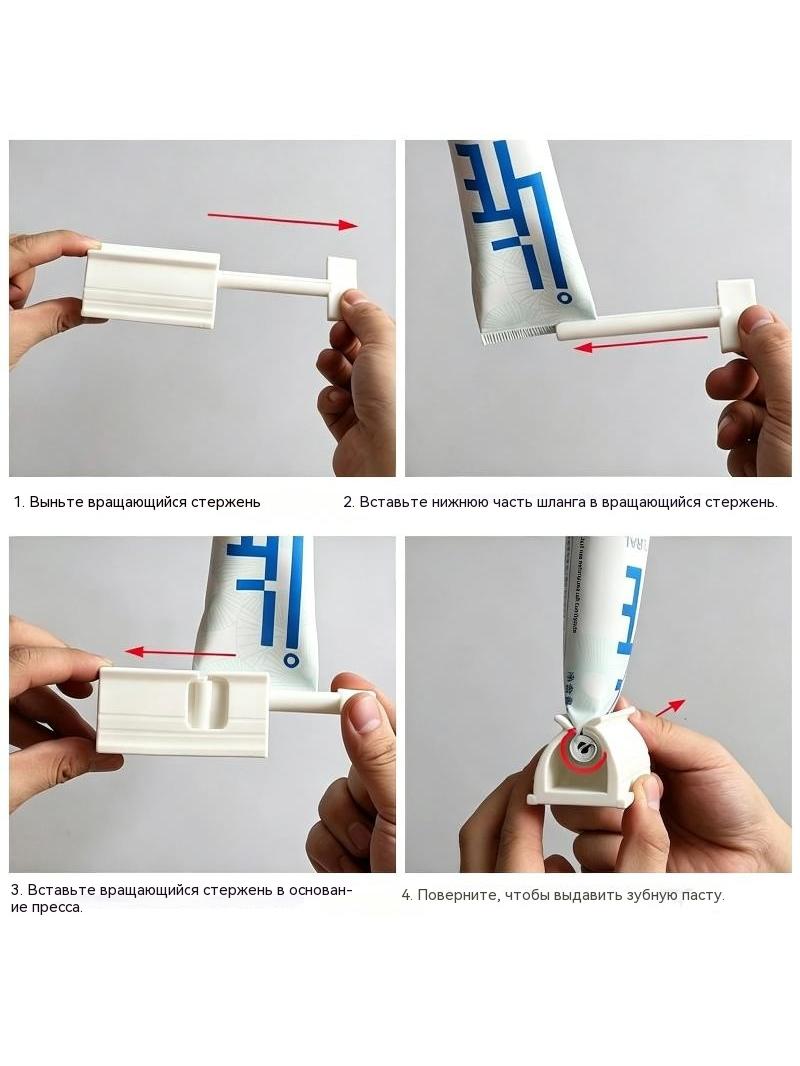 1. Выньте вращающийся стержень

2. Вставьте нижнюю часть шланга в вращающийся стержень.

3. Вставьте вращающийся стержень в основание пресса.

4. Поверните, чтобы выдавить зубную пасту.