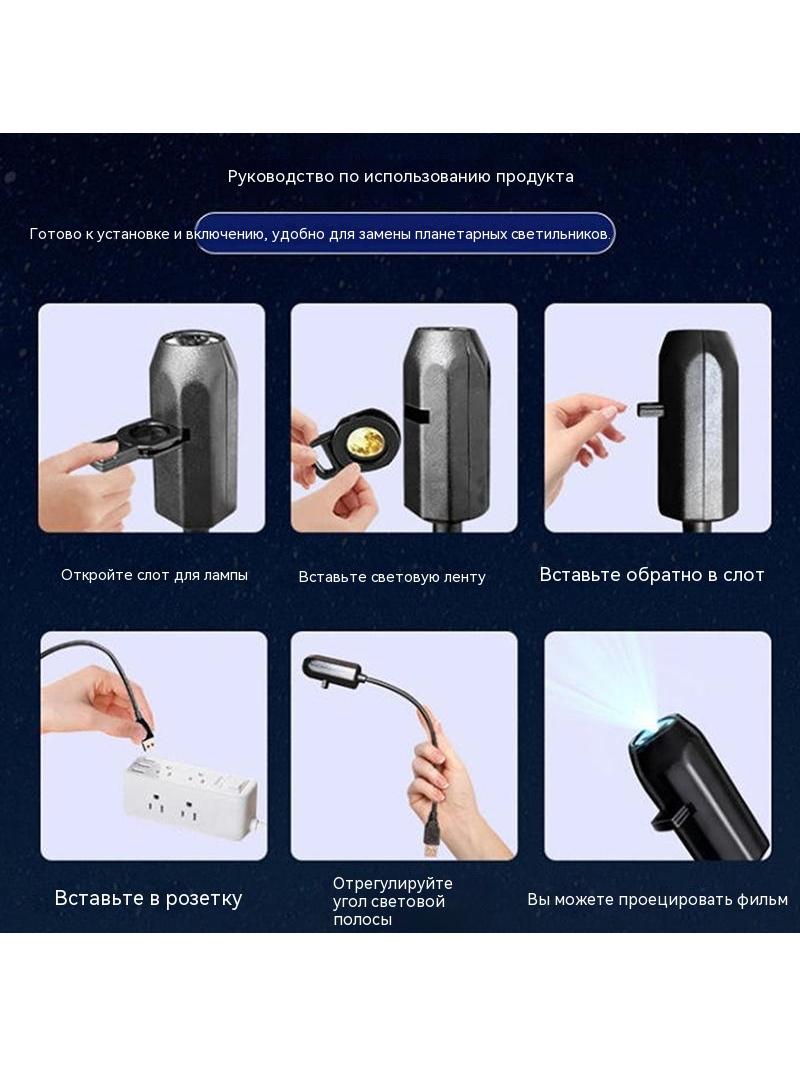 Руководство по использованию продукта

Готово к установке и включению, удобно для замены планетарных светильников.

Откройте слот для лампы

Вставьте световую ленту

Вставьте обратно в слот

Вставьте в розетку

Отрегулируйте угол световой полосы

Вы можете проецировать фильм