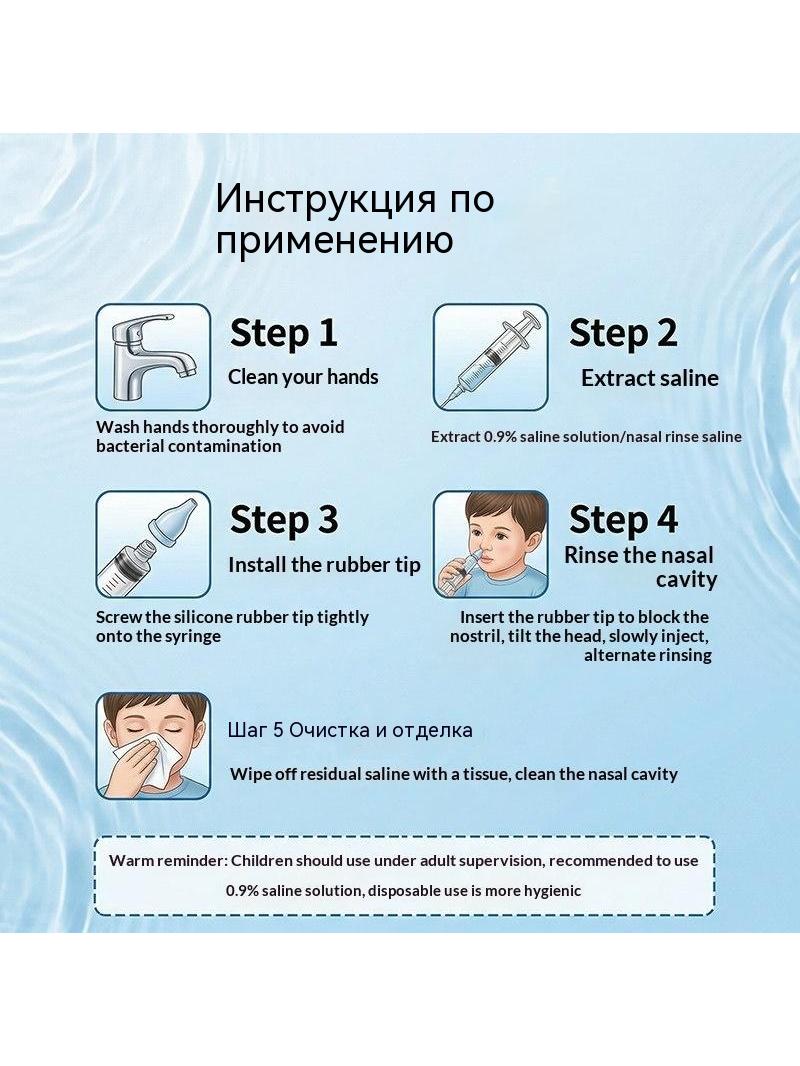 Инструкция по применению

Step 1
Clean your hands
Wash hands thoroughly to avoid bacterial contamination

Step 2
Extract saline
Extract 0.9% saline solution/nasal rinse saline

Step 3
Install the rubber tip
Screw the silicone rubber tip tightly onto the syringe

Step 4
Rinse the nasal cavity
Insert the rubber tip to block the nostril, tilt the head, slowly inject, alternate rinsing

Шаг 5 Очистка и отделка
Wipe off residual saline with a tissue, clean the nasal cavity

Warm reminder: Children should use under adult supervision, recommended to use 0.9% saline solution, disposable use is more hygienic